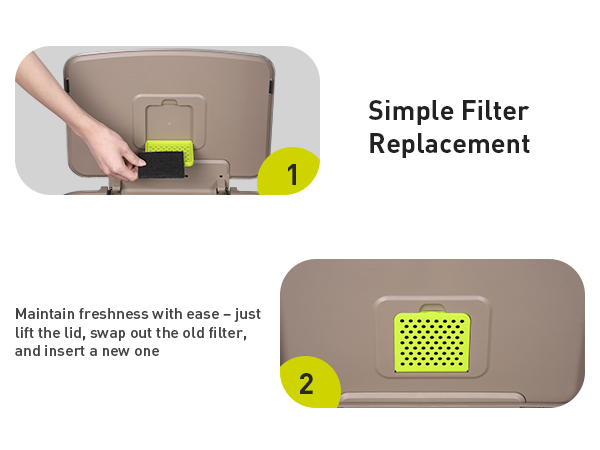 1

Simple Filter Replacement

Maintain freshness with ease – just lift the lid, swap out the old filter, and insert a new one

2