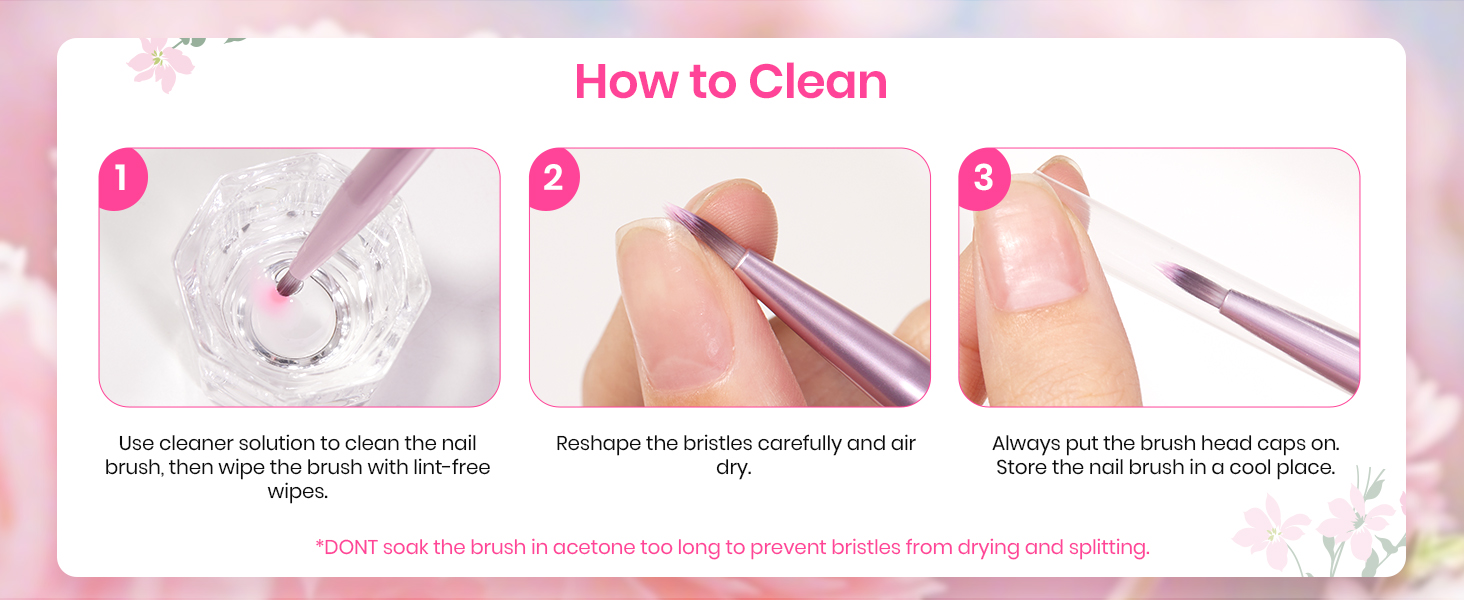 How to Clean

1

Use cleaner solution to clean the nail brush, then wipe the brush with lint-free wipes.

2

Reshape the bristles carefully and air dry.

3

Always put the brush head caps on. Store the nail brush in a cool place.

*DONT soak the brush in acetone too long to prevent bristles from drying and splitting.