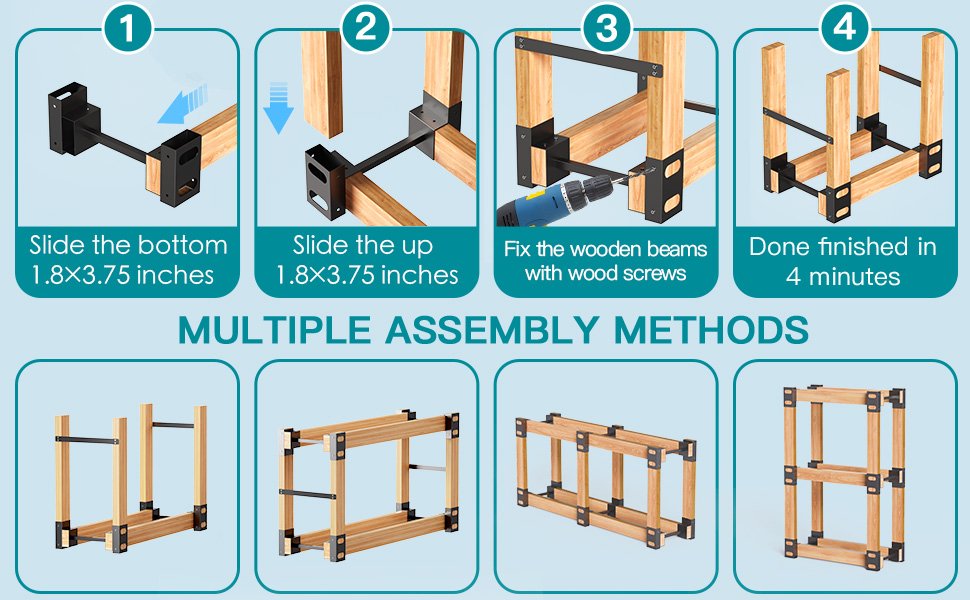 1

Slide the bottom 1.8×3.75 inches

2

Slide the up 1.8×3.75 inches

3

Fix the wooden beams with wood screws

4

Done finished in 4 minutes

MULTIPLE ASSEMBLY METHODS