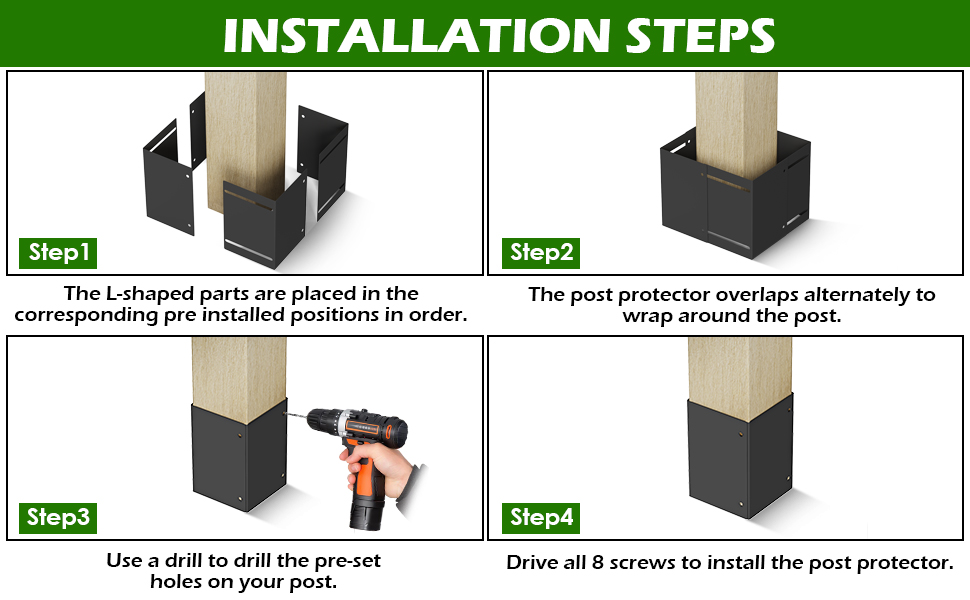 INSTALLATION STEPS

Step1

The L-shaped parts are placed in the corresponding pre installed positions in order.

Step2

The post protector overlaps alternately to wrap around the post.

Step3

Use a drill to drill the pre-set holes on your post.

Step4

Drive all 8 screws to install the post protector.