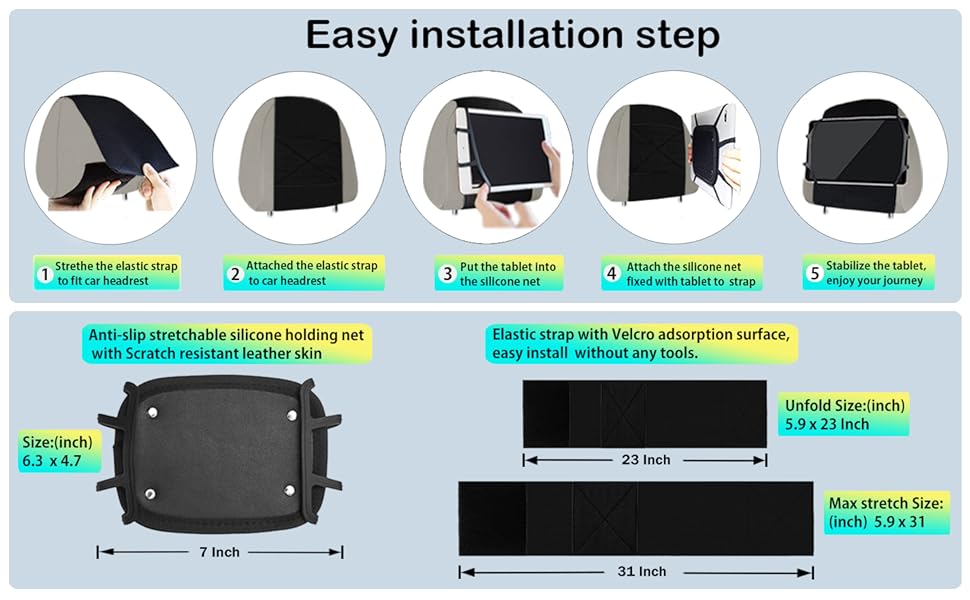 Easy installation step

1 Strethe the elastic strap to fit car headrest

2 Attached the elastic strap to car headrest

3 Put the tablet into the silicone net

4 Attach the silicone net fixed with tablet to strap

5 Stabilize the tablet, enjoy your journey

Anti-slip stretchable silicone holding net with Scratch resistant leather skin

Size:(inch) 6.3 x 4.7

7 Inch

Elastic strap with Velcro adsorption surface, easy install without any tools.

Unfold Size:(inch) 5.9 x 23 Inch

23 Inch

Max stretch Size: (inch) 5.9 x 31

31 Inch