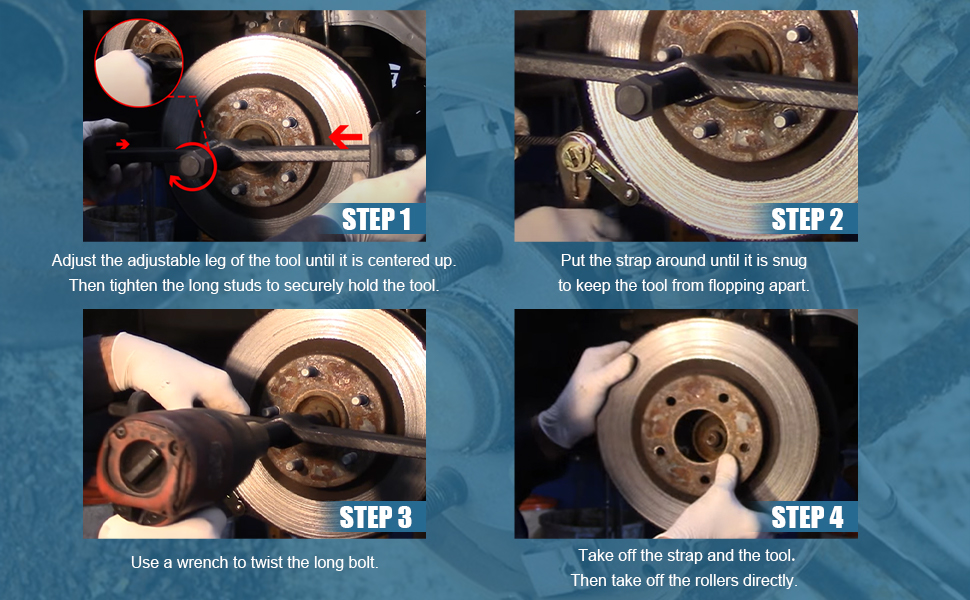 STEP 1

Adjust the adjustable leg of the tool until it is centered up. Then tighten the long studs to securely hold the tool.

STEP 2

Put the strap around until it is snug to keep the tool from flopping apart.

STEP 3

Use a wrench to twist the long bolt.

STEP 4

Take off the strap and the tool. Then take off the rollers directly.