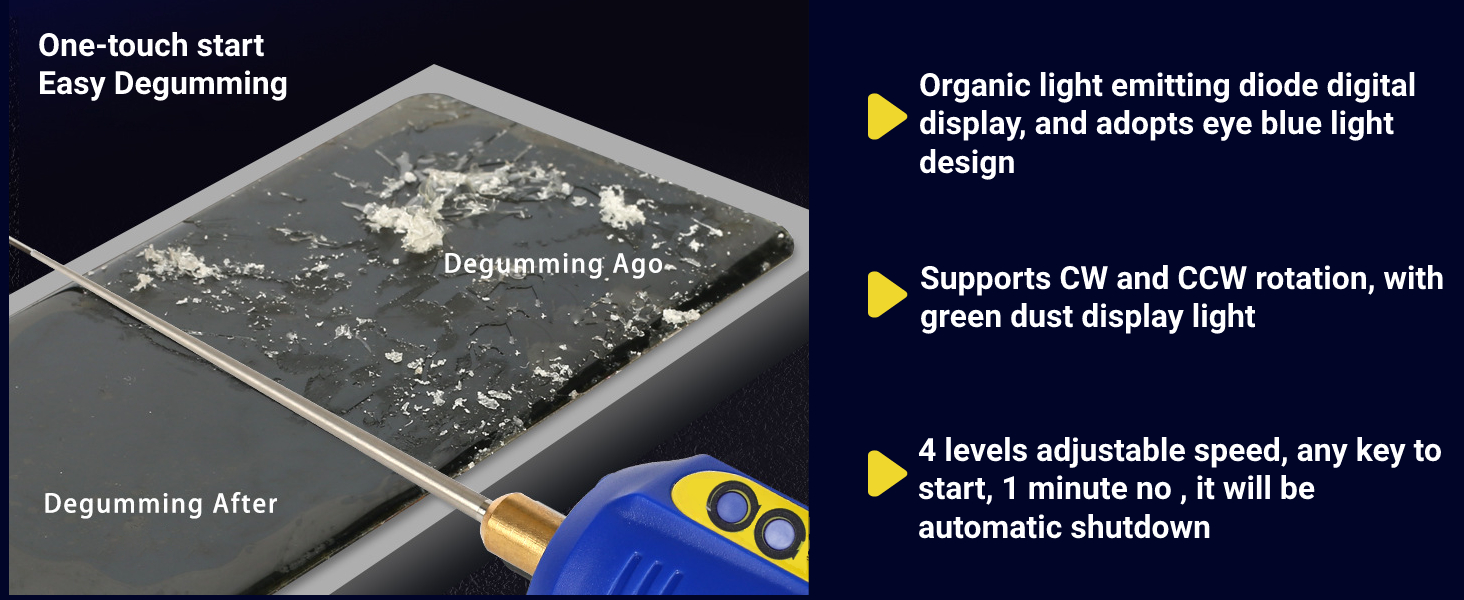 One-touch start
Easy Degumming

Degumming Ago

Degumming After

Organic light emitting diode digital display, and adopts eye blue light design

Supports CW and CCW rotation, with green dust display light

4 levels adjustable speed, any key to start, 1 minute no , it will be automatic shutdown