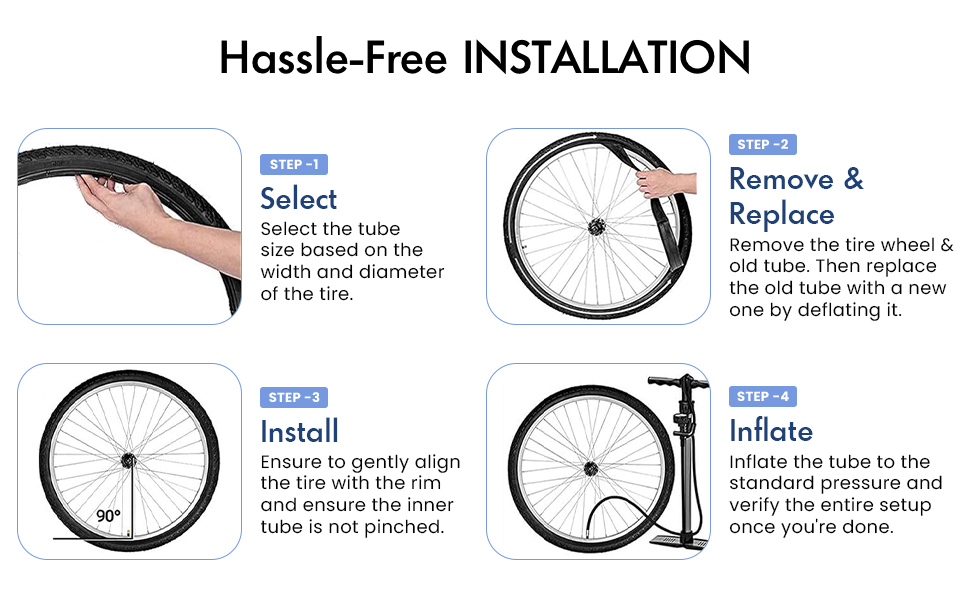 Hassle-Free INSTALLATION

STEP -1
Select
Select the tube size based on the width and diameter of the tire.

STEP -2
Remove & Replace
Remove the tire wheel & old tube. Then replace the old tube with a new one by deflating it.

90°

STEP -3
Install
Ensure to gently align the tire with the rim and ensure the inner tube is not pinched.

STEP -4
Inflate
Inflate the tube to the standard pressure and verify the entire setup once you're done.