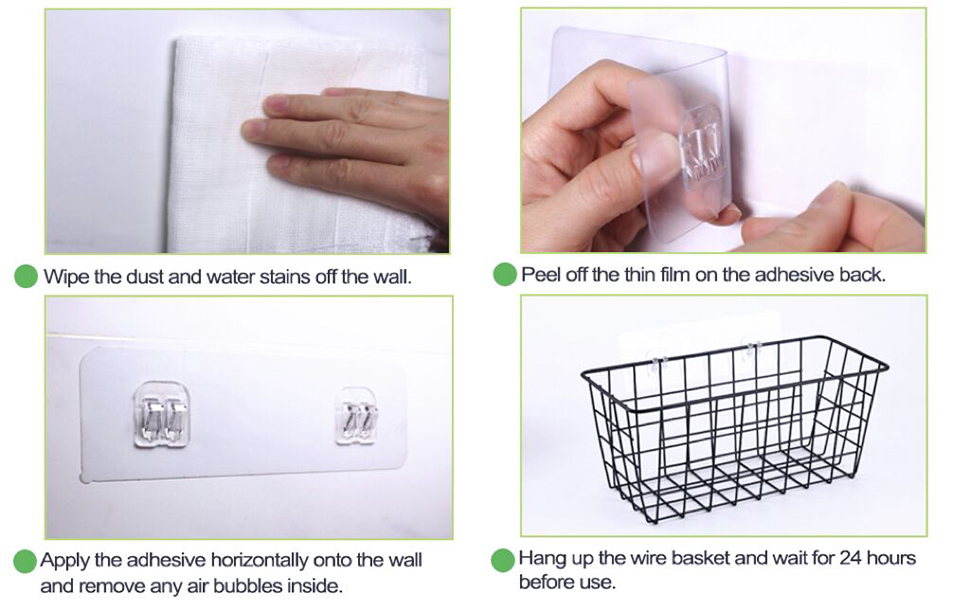 Wipe the dust and water stains off the wall.

Peel off the thin film on the adhesive back.

Apply the adhesive horizontally onto the wall and remove any air bubbles inside.

Hang up the wire basket and wait for 24 hours before use.