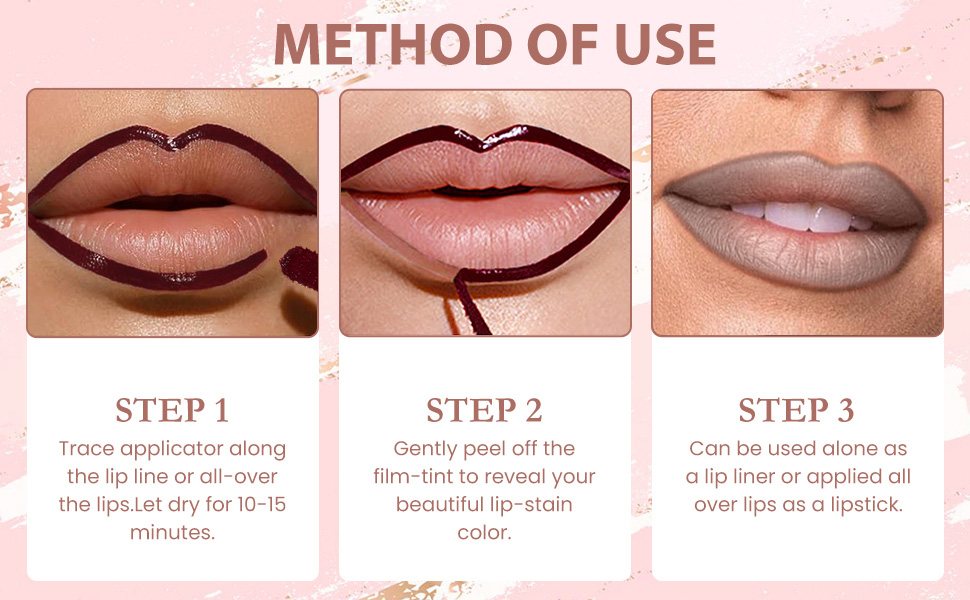 METHOD OF USE

STEP 1
Trace applicator along the lip line or all-over the lips.Let dry for 10-15 minutes.

STEP 2
Gently peel off the film-tint to reveal your beautiful lip-stain color.

STEP 3
Can be used alone as a lip liner or applied all over lips as a lipstick.