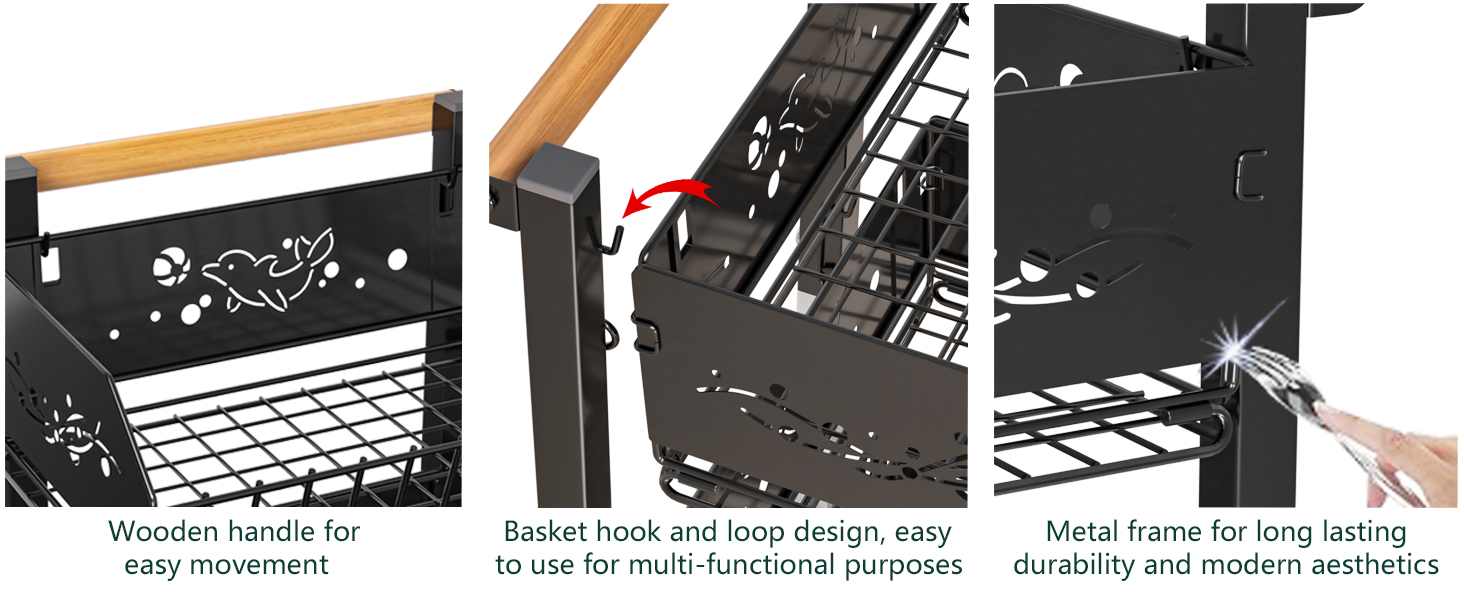 Wooden handle for easy movement

Basket hook and loop design, easy to use for multi-functional purposes

Metal frame for long lasting durability and modern aesthetics