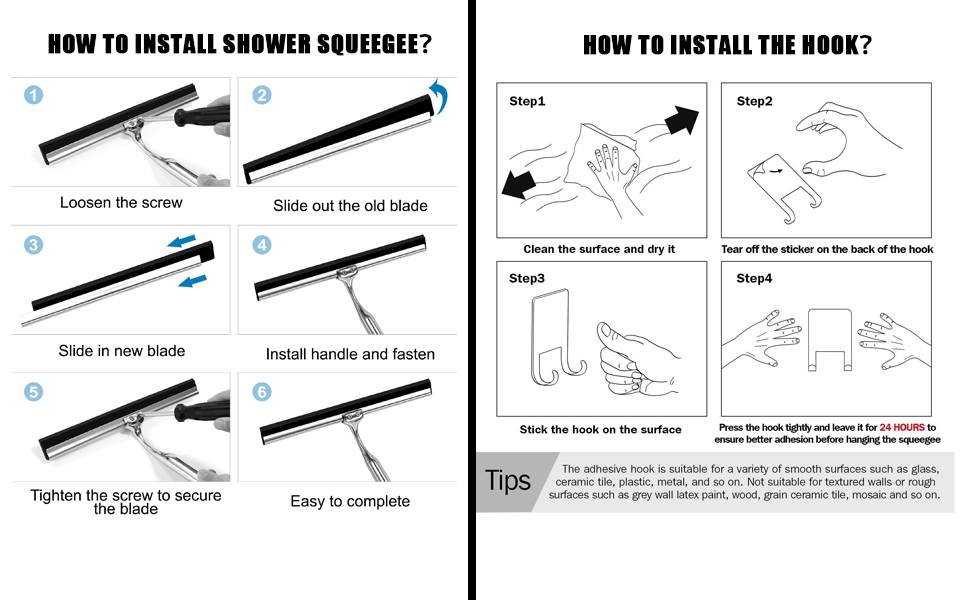 HOW TO INSTALL SHOWER SQUEEGEE?

1
Loosen the screw

2
Slide out the old blade

3
Slide in new blade

4
Install handle and fasten

5
Tighten the screw to secure the blade

6
Easy to complete

HOW TO INSTALL THE HOOK?

Step1
Clean the surface and dry it

Step2
Tear off the sticker on the back of the hook

Step3
Stick the hook on the surface

Step4
Press the hook tightly and leave it for 24 HOURS to ensure better adhesion before hanging the squeegee

Tips
The adhesive hook is suitable for a variety of smooth surfaces such as glass, ceramic tile, plastic, metal, and so on. Not suitable for textured walls or rough surfaces such as grey wall latex paint, wood, grain ceramic tile, mosaic and so on.