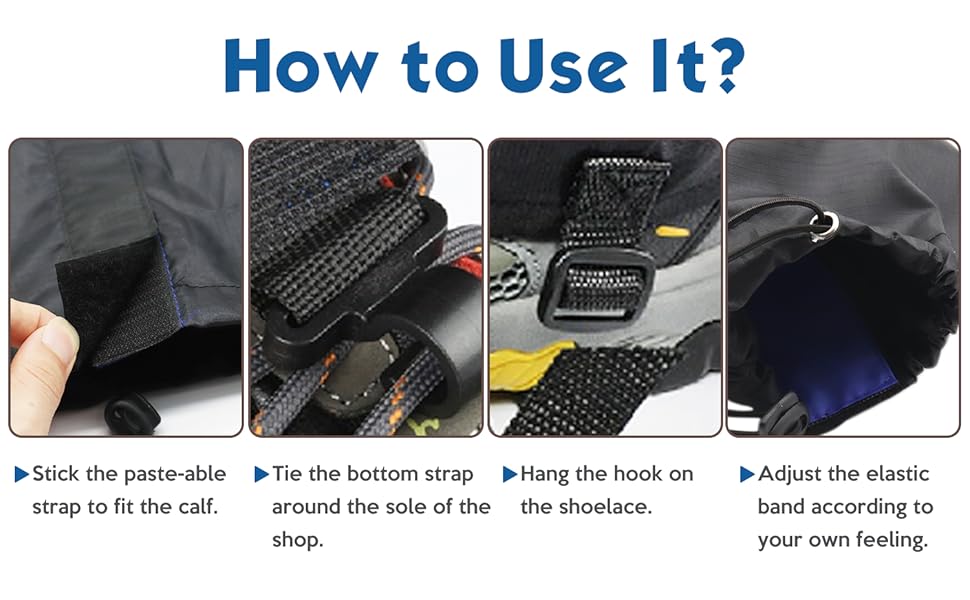 How to Use It?

▶Stick the paste-able strap to fit the calf.

▶Tie the bottom strap around the sole of the shop.

▶Hang the hook on the shoelace.

▶Adjust the elastic band according to your own feeling.