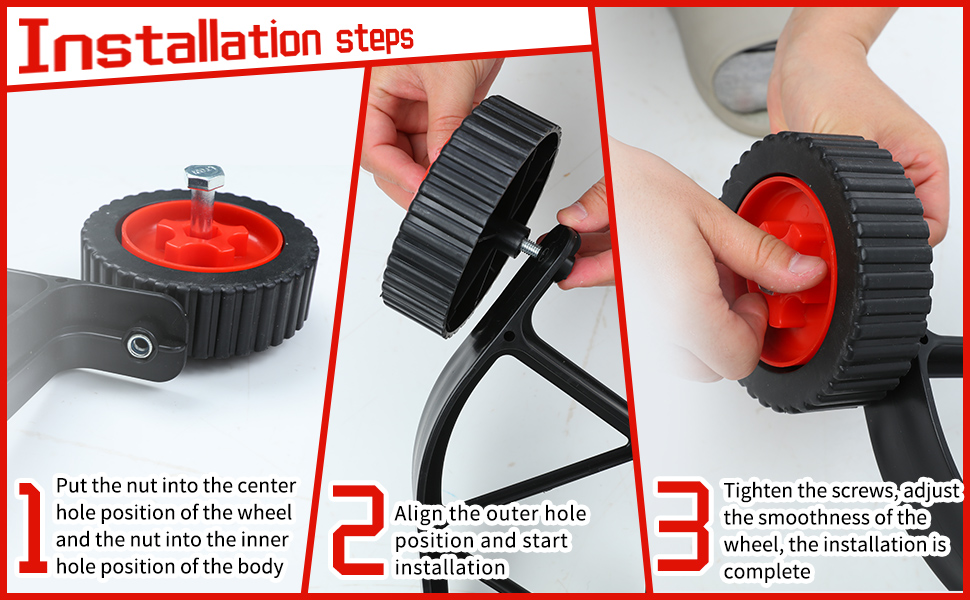 Installation steps

1 Put the nut into the center hole position of the wheel and the nut into the inner hole position of the body

2 Align the outer hole position and start installation

3 Tighten the screws, adjust the smoothness of the wheel, the installation is complete