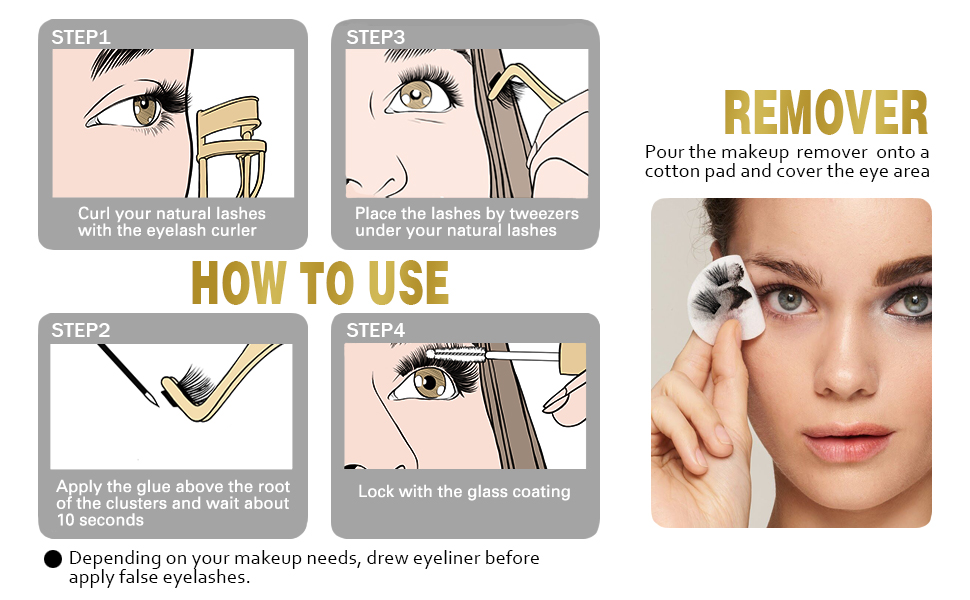 STEP1

Curl your natural lashes with the eyelash curler

STEP3

Place the lashes by tweezers under your natural lashes

HOW TO USE

STEP2

Apply the glue above the root of the clusters and wait about 10 seconds

STEP4

Lock with the glass coating

● Depending on your makeup needs, drew eyeliner before apply false eyelashes.

REMOVER

Pour the makeup remover onto a cotton pad and cover the eye area