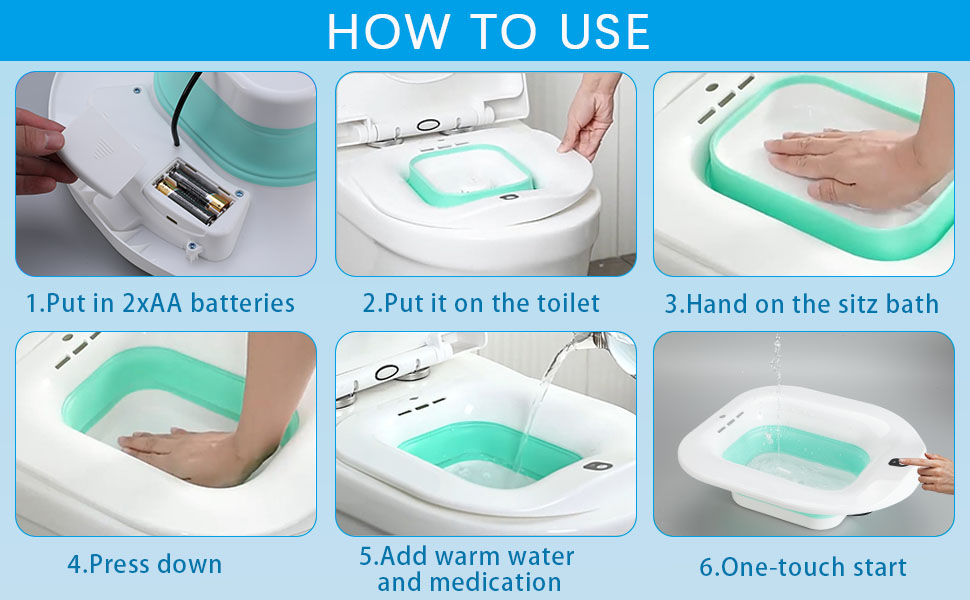 HOW TO USE

1.Put in 2xAA batteries

2.Put it on the toilet

3.Hand on the sitz bath

4.Press down

5.Add warm water and medication

6.One-touch start