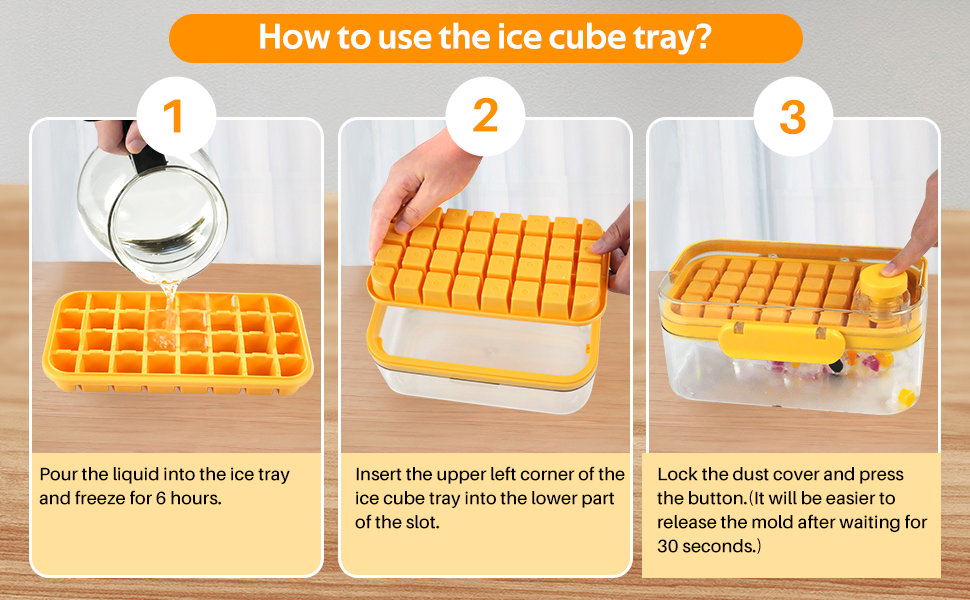 How to use the ice cube tray?

1

Pour the liquid into the ice tray and freeze for 6 hours.

2

Insert the upper left corner of the ice cube tray into the lower part of the slot.

3

Lock the dust cover and press the button.(It will be easier to release the mold after waiting for 30 seconds.)