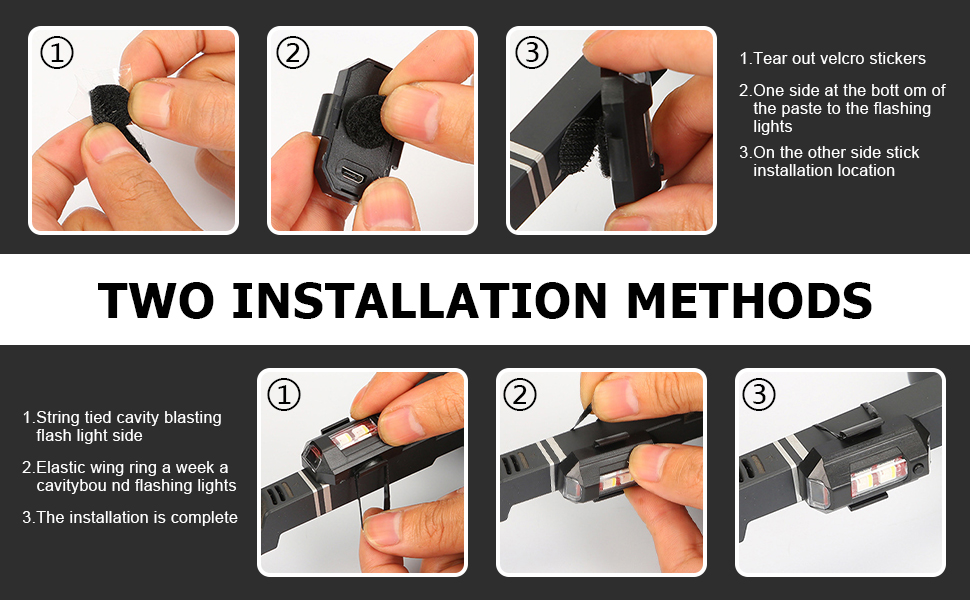 ①

②

③

1.Tear out velcro stickers

2.One side at the bott om of the paste to the flashing lights

3.On the other side stick installation location

TWO INSTALLATION METHODS

1.String tied cavity blasting flash light side

2.Elastic wing ring a week a cavitybou nd flashing lights

3.The installation is complete

①

②

③