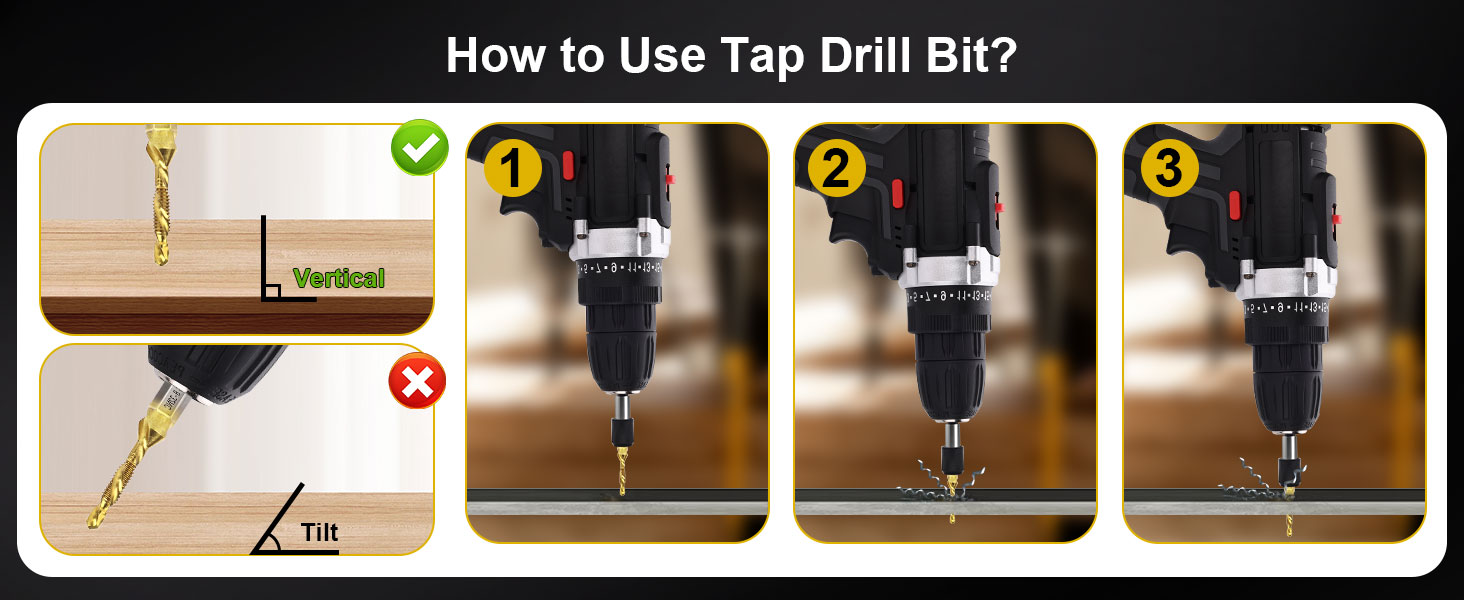 How to Use Tap Drill Bit?

Vertical

Tilt

1

2

3