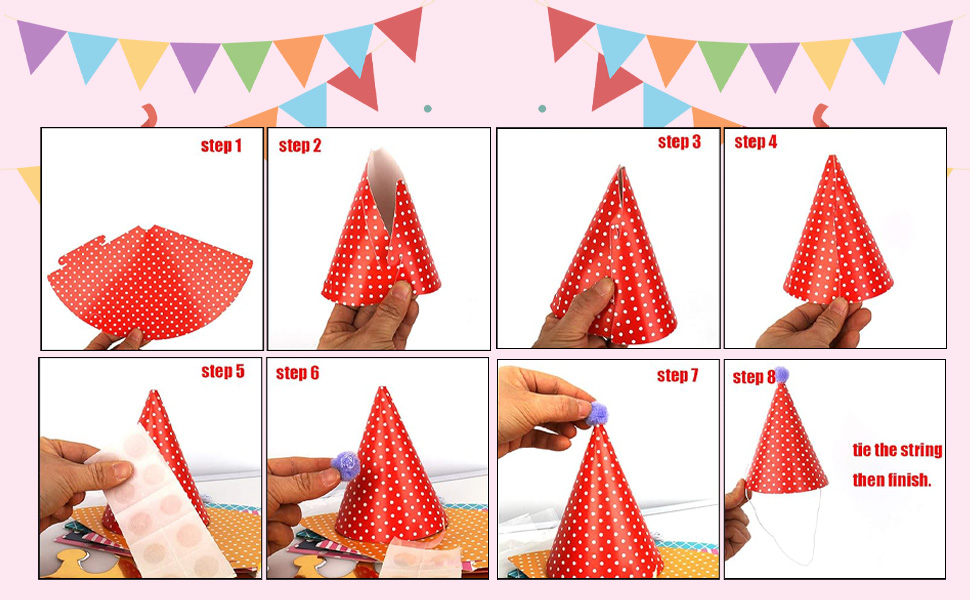 step 1

step 2

step 3

step 4

step 5

step 6

step 7

step 8

tie the string then finish.