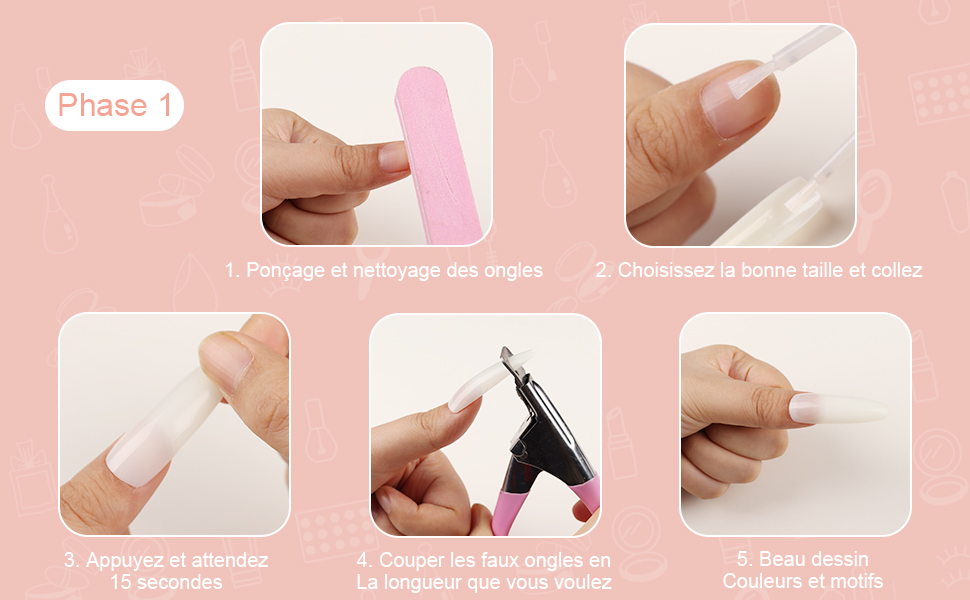 Phase 1

1. Ponçage et nettoyage des ongles

2. Choisissez la bonne taille et collez

3. Appuyez et attendez 15 secondes

4. Couper les faux ongles en La longueur que vous voulez

5. Beau dessin Couleurs et motifs