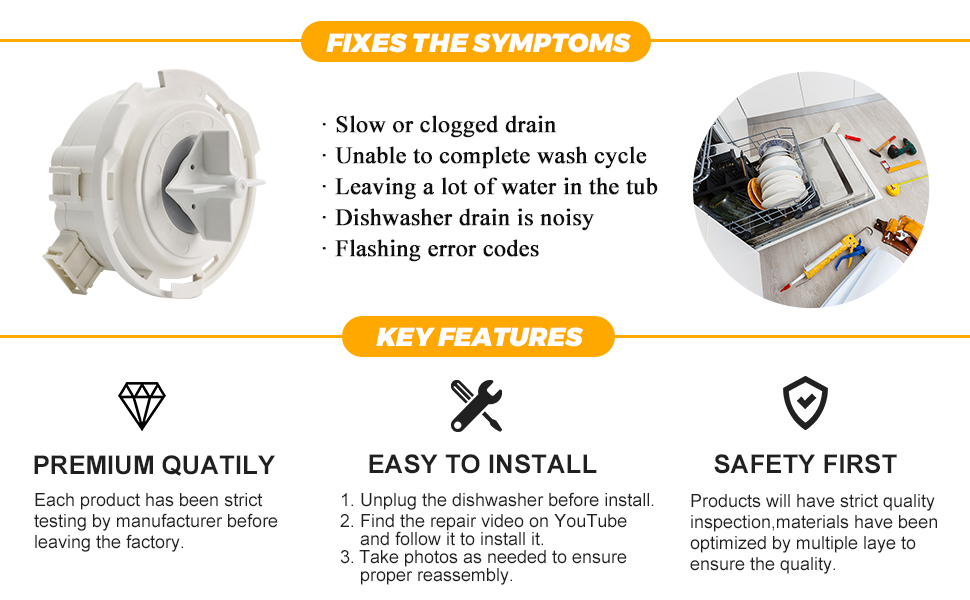 FIXES THE SYMPTOMS

· Slow or clogged drain
· Unable to complete wash cycle
· Leaving a lot of water in the tub
· Dishwasher drain is noisy
· Flashing error codes

KEY FEATURES

PREMIUM QUATILY

Each product has been strict testing by manufacturer before leaving the factory.

EASY TO INSTALL

1. Unplug the dishwasher before install.
2. Find the repair video on YouTube and follow it to install it.
3. Take photos as needed to ensure proper reassembly.

SAFETY FIRST

Products will have strict quality inspection,materials have been optimized by multiple laye to ensure the quality.