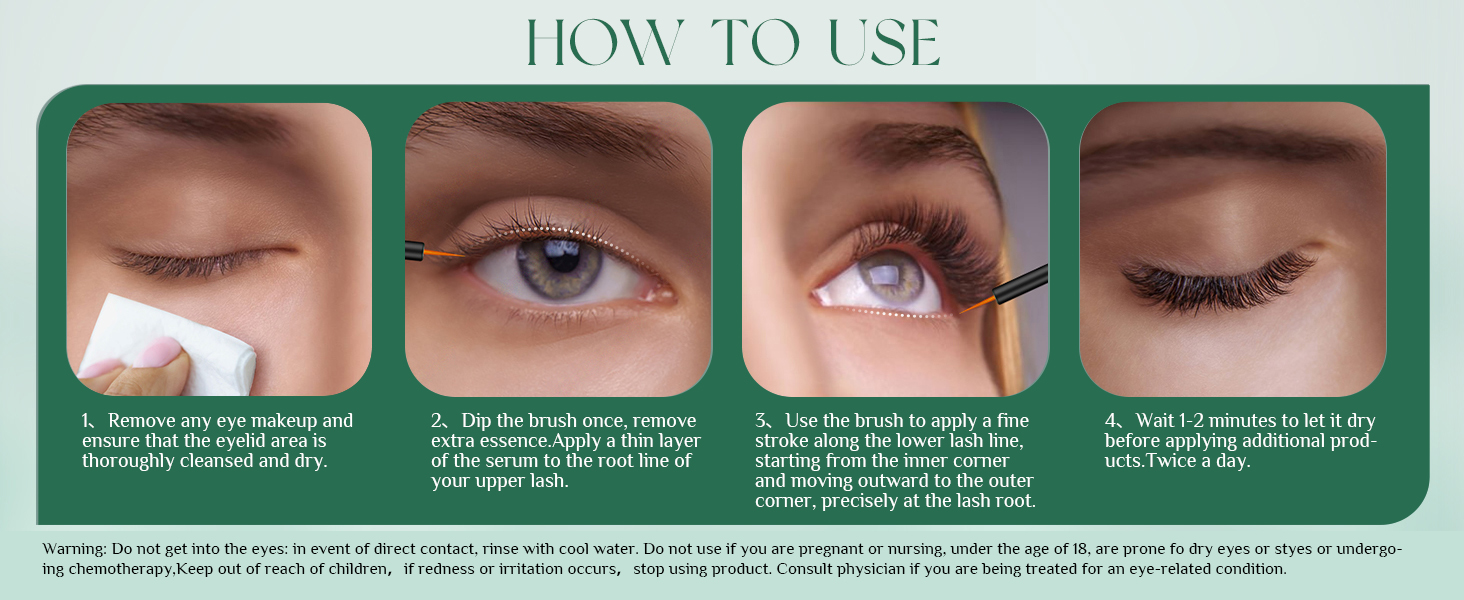 HOW TO USE

1、Remove any eye makeup and ensure that the eyelid area is thoroughly cleansed and dry.

2、Dip the brush once, remove extra essence.Apply a thin layer of the serum to the root line of your upper lash.

3、Use the brush to apply a fine stroke along the lower lash line, starting from the inner corner and moving outward to the outer corner, precisely at the lash root.

4、Wait 1-2 minutes to let it dry before applying additional products.Twice a day.

Warning: Do not get into the eyes: in event of direct contact, rinse with cool water. Do not use if you are pregnant or nursing, under the age of 18, are prone fo dry eyes or styes or undergoing chemotherapy,Keep out of reach of children， if redness or irritation occurs， stop using product. Consult physician if you are being treated for an eye-related condition.