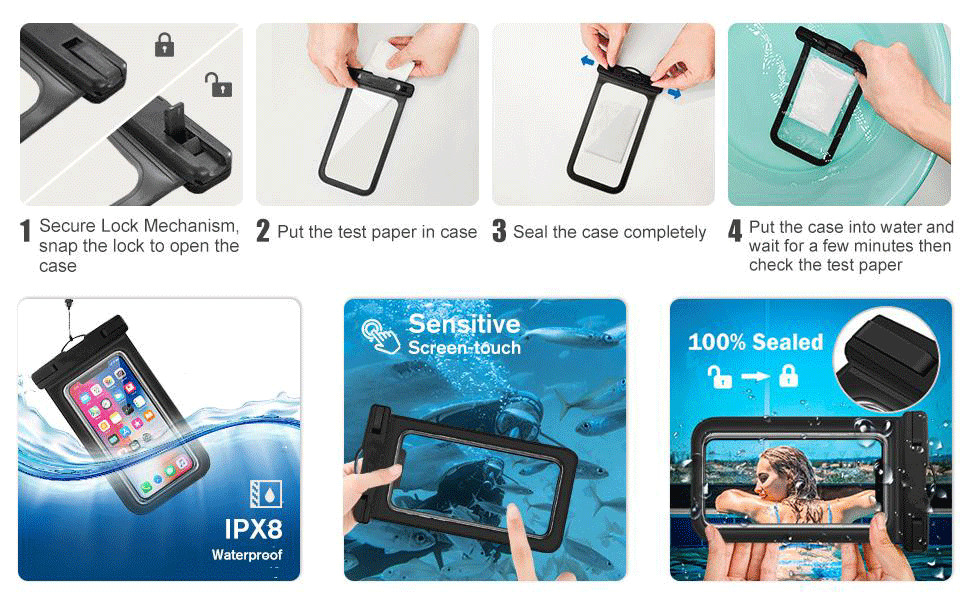 1 Secure Lock Mechanism, snap the lock to open the case

2 Put the test paper in case

3 Seal the case completely

4 Put the case into water and wait for a few minutes then check the test paper

IPX8
Waterproof

Sensitive
Screen-touch

100% Sealed