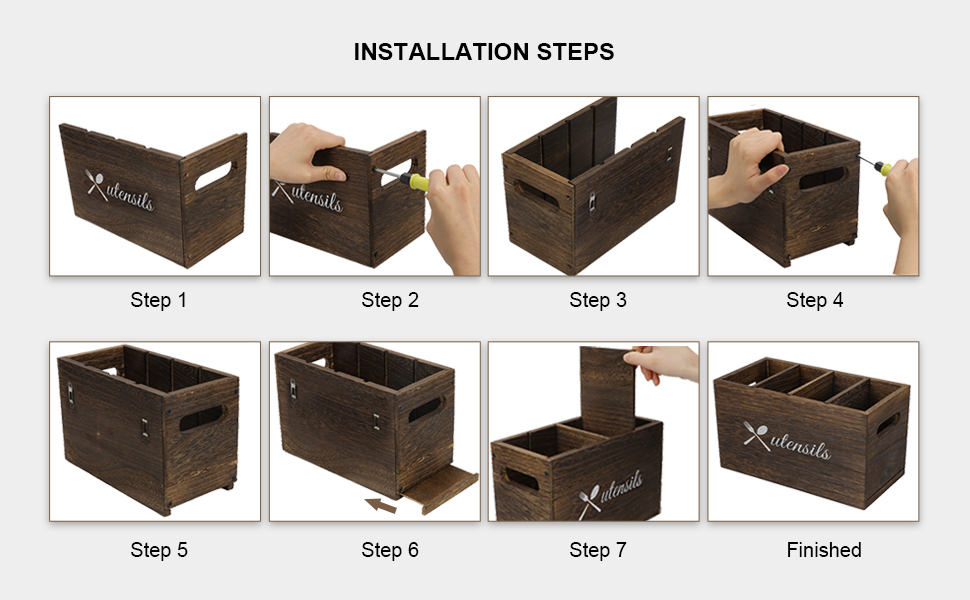 INSTALLATION STEPS

utensils

Step 1

utensils

Step 2

Step 3

Step 4

Step 5

Step 6

utensils

Step 7

utensils

Finished