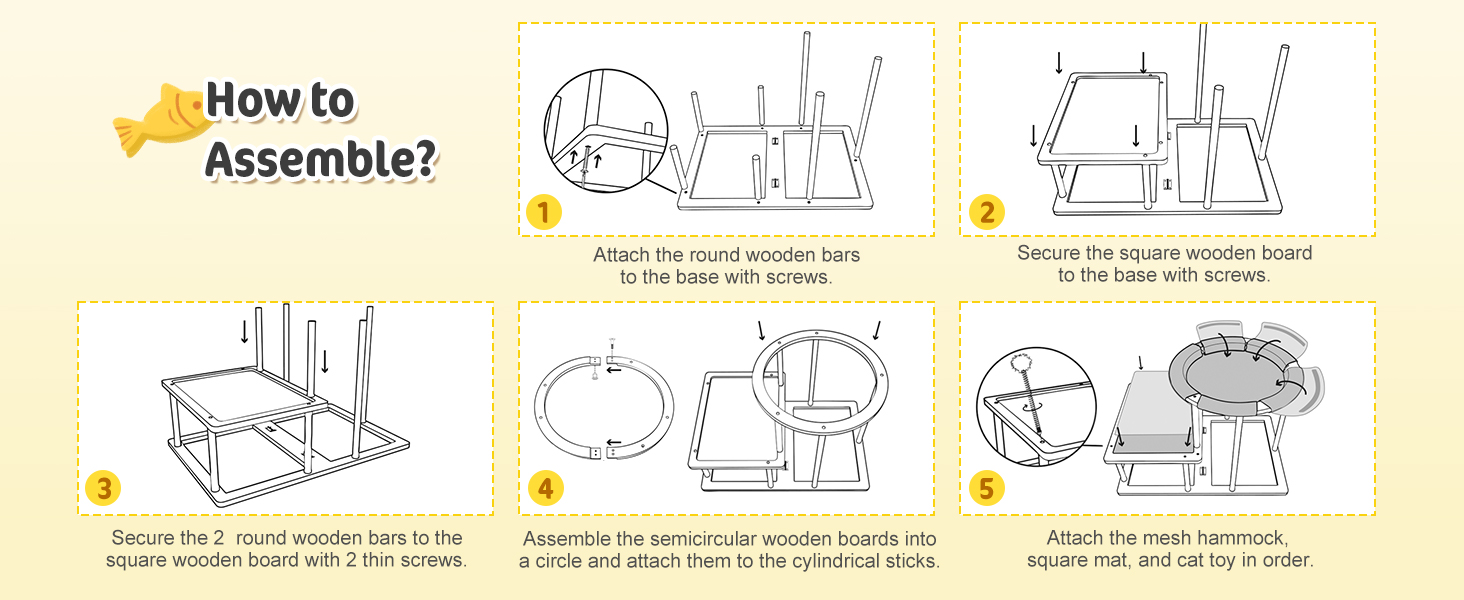 How to Assemble?

1

Attach the round wooden bars to the base with screws.

2

Secure the square wooden board to the base with screws.

3

Secure the 2 round wooden bars to the square wooden board with 2 thin screws.

4

Assemble the semicircular wooden boards into a circle and attach them to the cylindrical sticks.

5

Attach the mesh hammock, square mat, and cat toy in order.