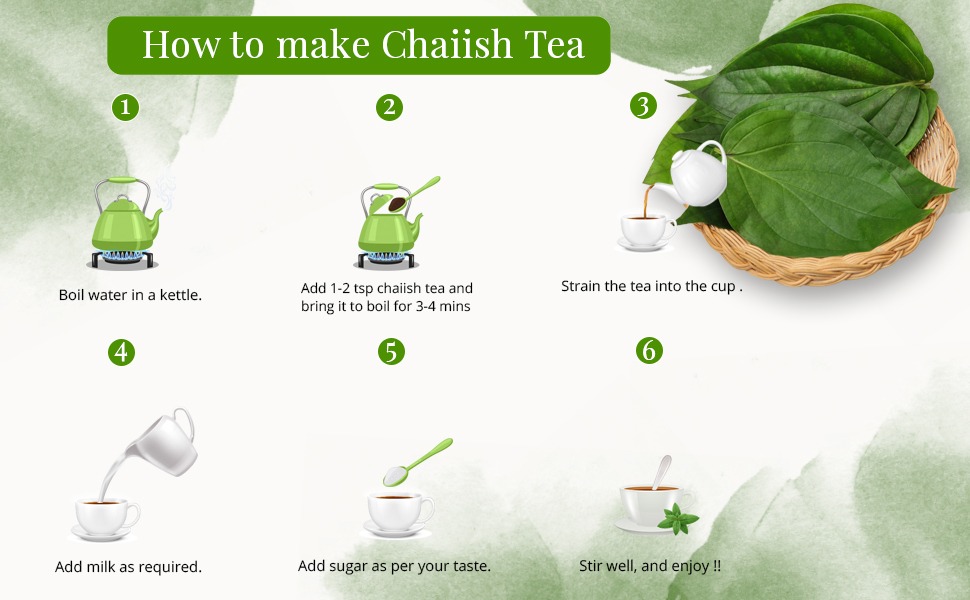 How to make Chaiish Tea

1

Boil water in a kettle.

2

Add 1-2 tsp chaiish tea and bring it to boil for 3-4 mins

3

Strain the tea into the cup .

4

Add milk as required.

5

Add sugar as per your taste.

6

Stir well, and enjoy !!