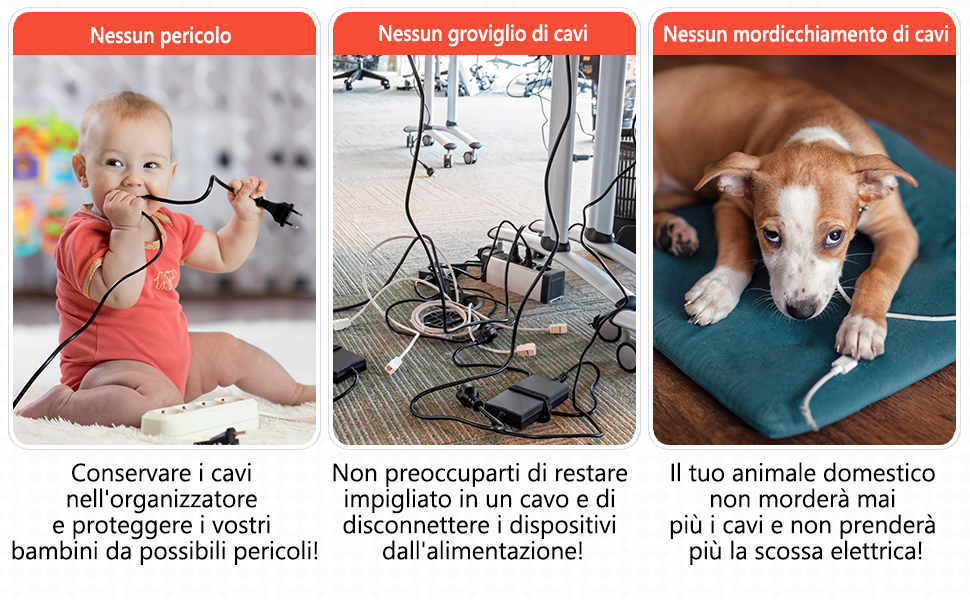 Nessun pericolo

Conservare i cavi nell'organizzatore e proteggere i vostri bambini da possibili pericoli!

Nessun groviglio di cavi

Non preoccuparti di restare impigliato in un cavo e di disconnettere i dispositivi dall'alimentazione!

Nessun mordicchiamento di cavi

Il tuo animale domestico non morderà mai più i cavi e non prenderà più la scossa elettrica!