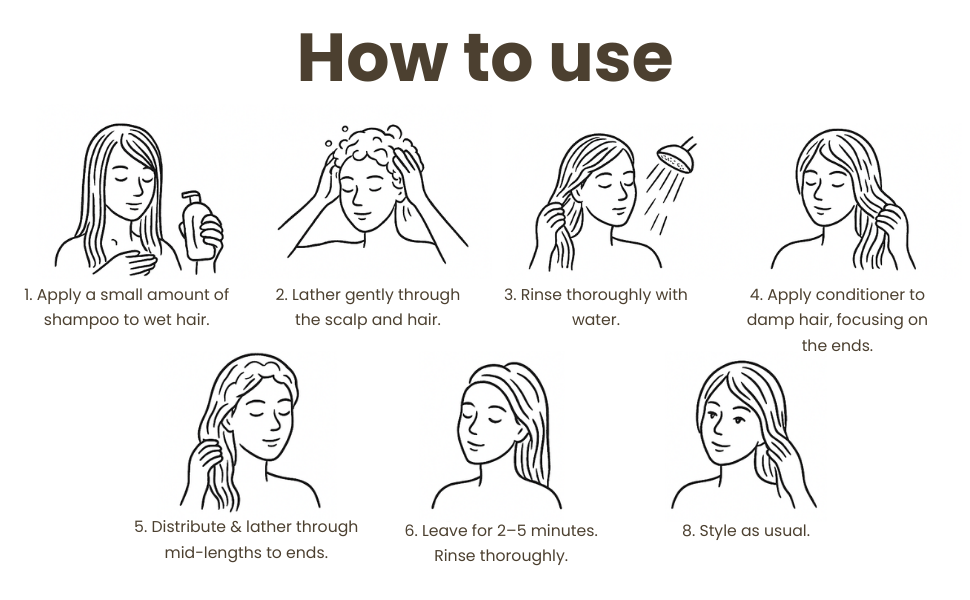 How to use

1. Apply a small amount of shampoo to wet hair.

2. Lather gently through the scalp and hair.

3. Rinse thoroughly with water.

4. Apply conditioner to damp hair, focusing on the ends.

5. Distribute & lather through mid-lengths to ends.

6. Leave for 2–5 minutes. Rinse thoroughly.

8. Style as usual.