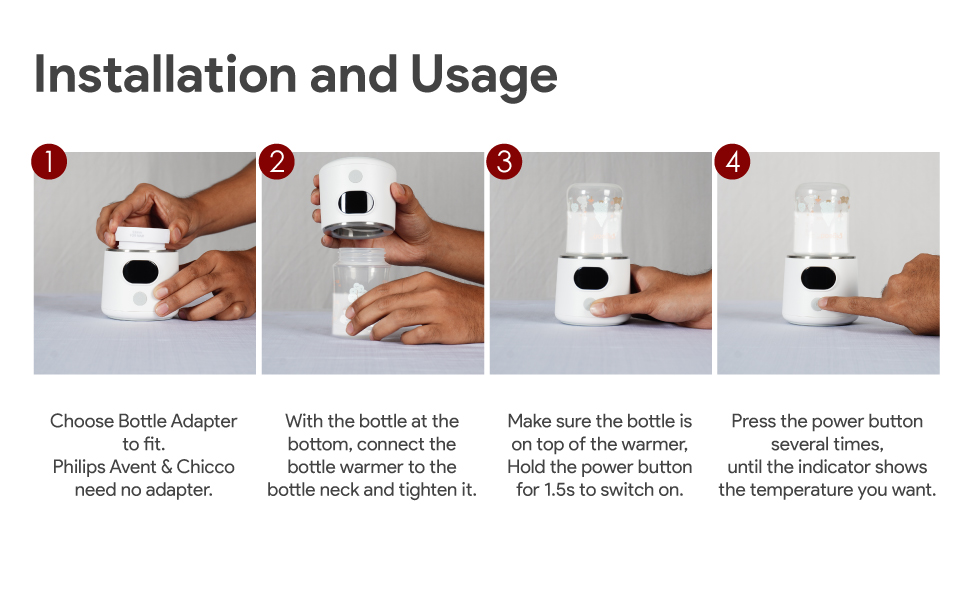 Installation and Usage

1

Choose Bottle Adapter to fit.
Philips Avent & Chicco need no adapter.

2

With the bottle at the bottom, connect the bottle warmer to the bottle neck and tighten it.

3

Make sure the bottle is on top of the warmer, Hold the power button for 1.5s to switch on.

4

Press the power button several times, until the indicator shows the temperature you want.