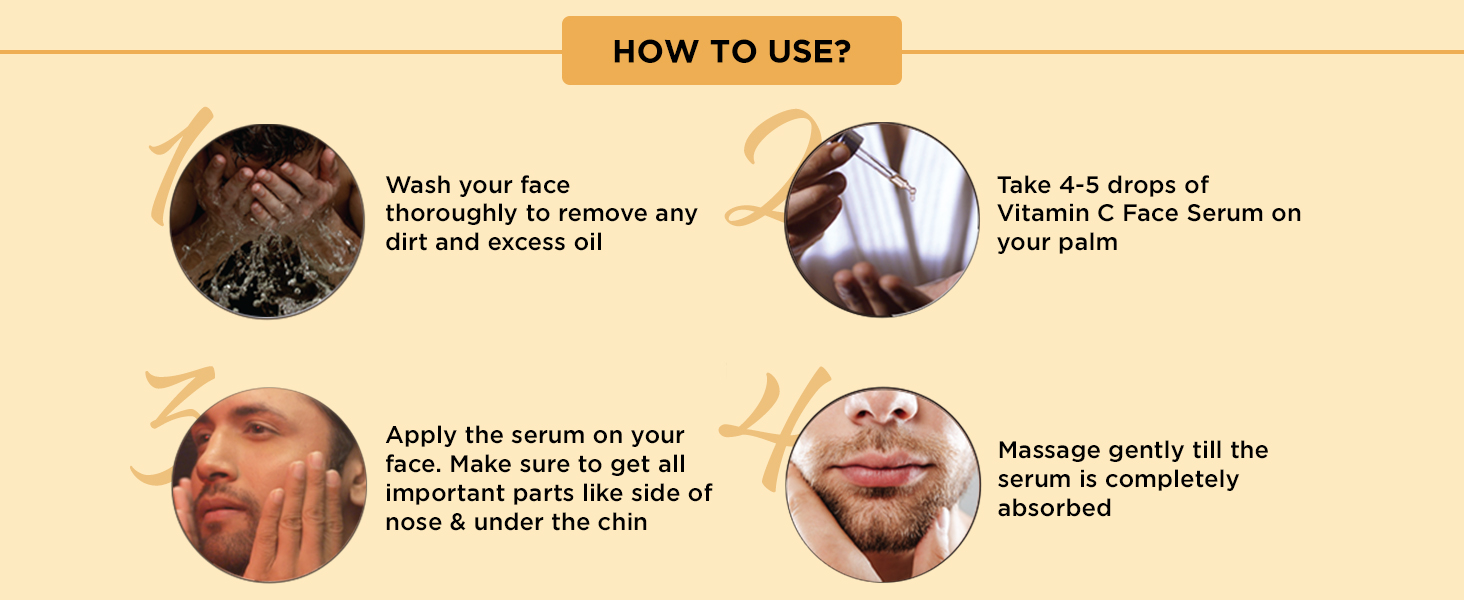 HOW TO USE?

1

Wash your face thoroughly to remove any dirt and excess oil

2

Take 4-5 drops of Vitamin C Face Serum on your palm

3

Apply the serum on your face. Make sure to get all important parts like side of nose & under the chin

4

Massage gently till the serum is completely absorbed