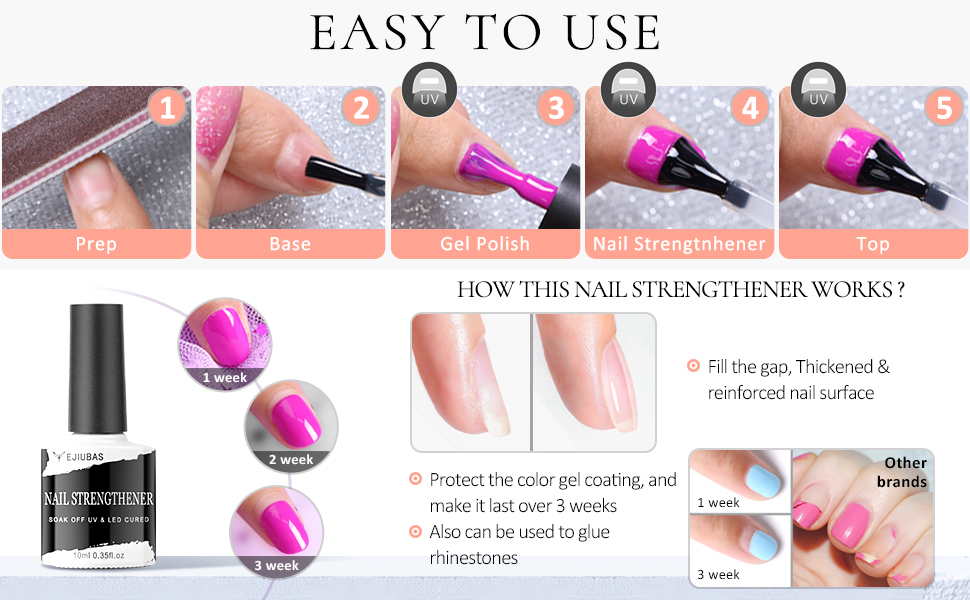 EASY TO USE

1
Prep

2
Base

UV
3
Gel Polish

UV
4
Nail Strengtnhener

UV
5
Top

HOW THIS NAIL STRENGTHENER WORKS ?

EJIUBAS
NAIL STRENGTHENER
SOAK OFF UV & LED CURED
10ml 0.35fl.oz

1 week
2 week
3 week

Fill the gap, Thickened & reinforced nail surface

Protect the color gel coating, and make it last over 3 weeks

Also can be used to glue rhinestones

1 week
3 week
Other brands