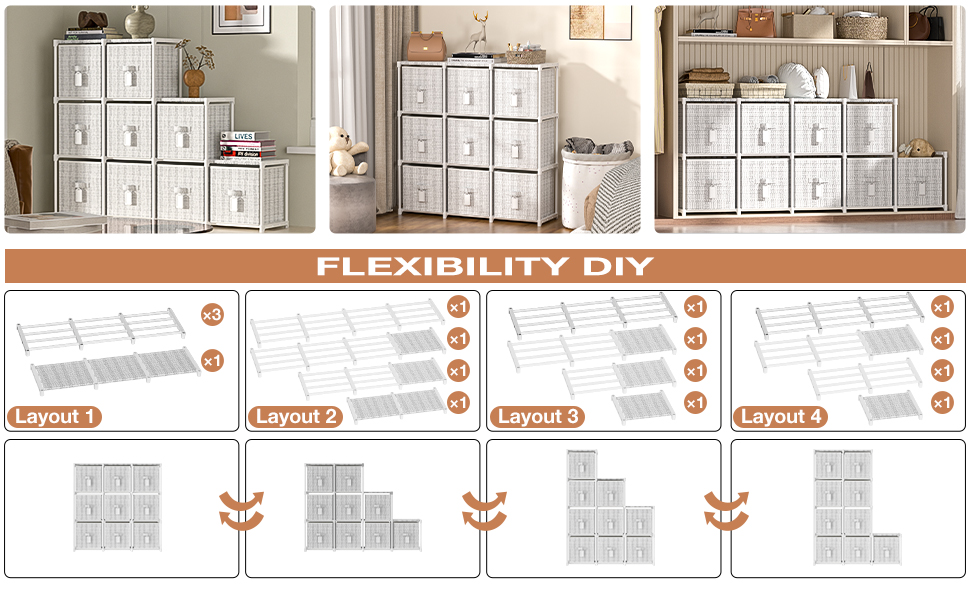 LIVES

FLEXIBILITY DIY

×3
×1
Layout 1

×1
×1
×1
×1
Layout 2

×1
×1
×1
×1
Layout 3

×1
×1
×1
×1
Layout 4