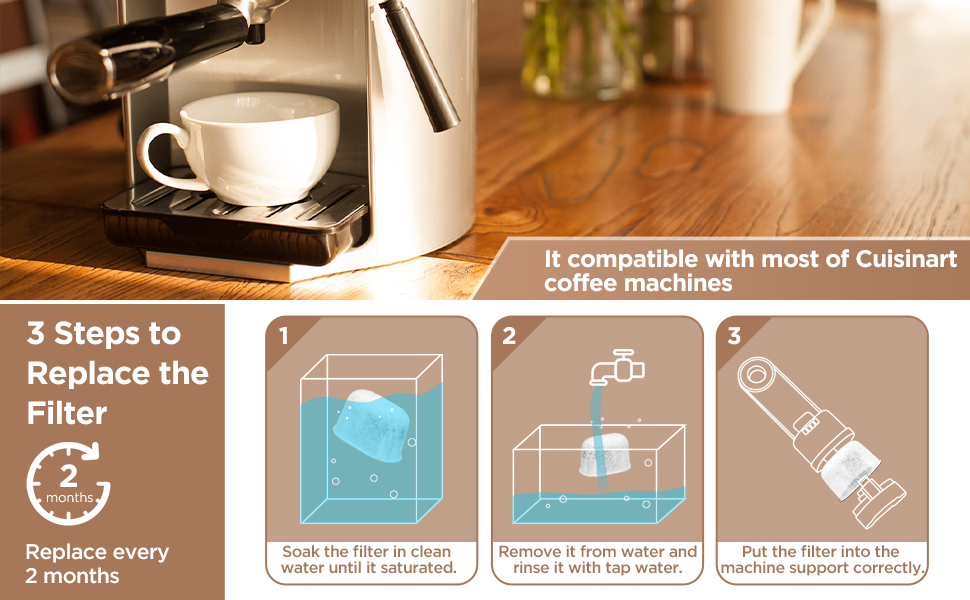 It compatible with most of Cuisinart coffee machines

3 Steps to Replace the Filter

2
months

Replace every 2 months

1

Soak the filter in clean water until it saturated.

2

Remove it from water and rinse it with tap water.

3

Put the filter into the machine support correctly.