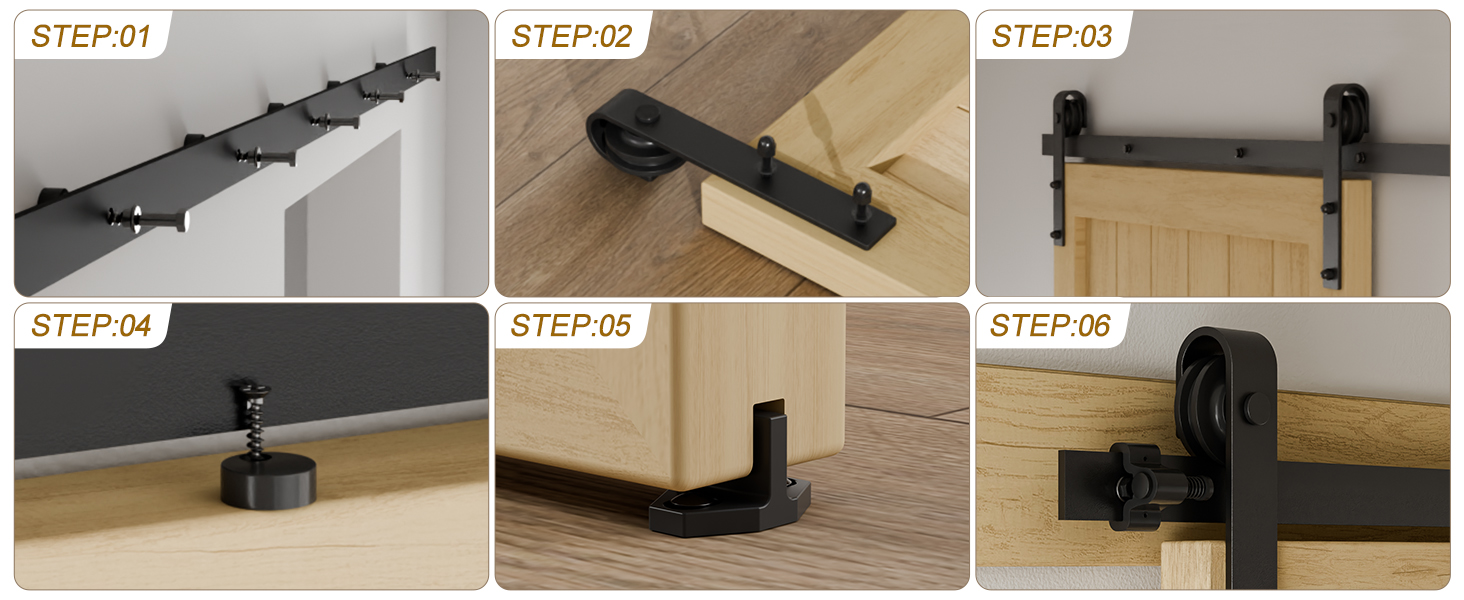 STEP:01

STEP:02

STEP:03

STEP:04

STEP:05

STEP:06