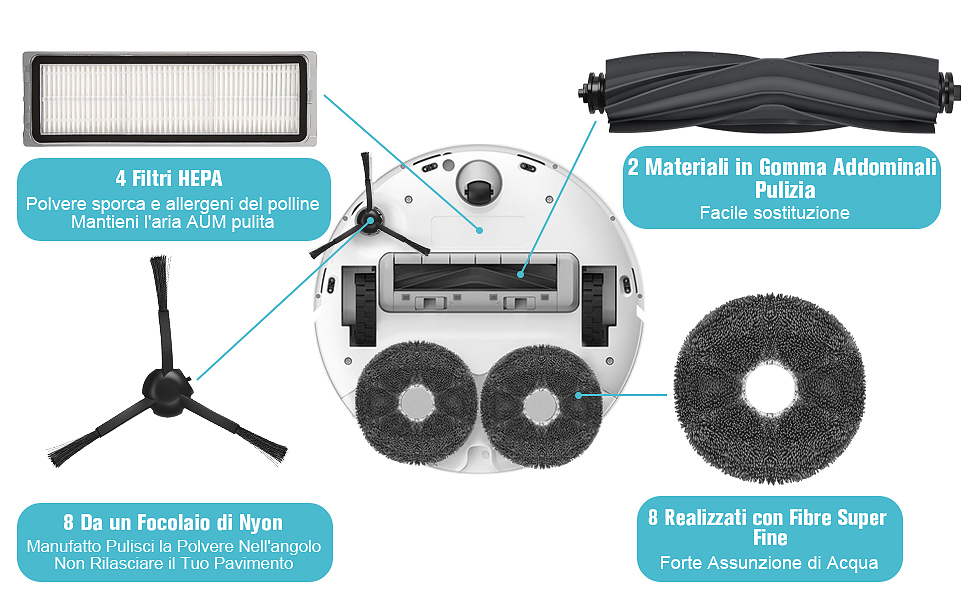 4 Filtri HEPA
Polvere sporca e allergeni del polline
Mantieni l'aria AUM pulita

2 Materiali in Gomma Addominali Pulizia
Facile sostituzione

8 Da un Focolaio di Nyon
Manufatto Pulisci la Polvere Nell'angolo
Non Rilasciare il Tuo Pavimento

8 Realizzati con Fibre Super Fine
Forte Assunzione di Acqua