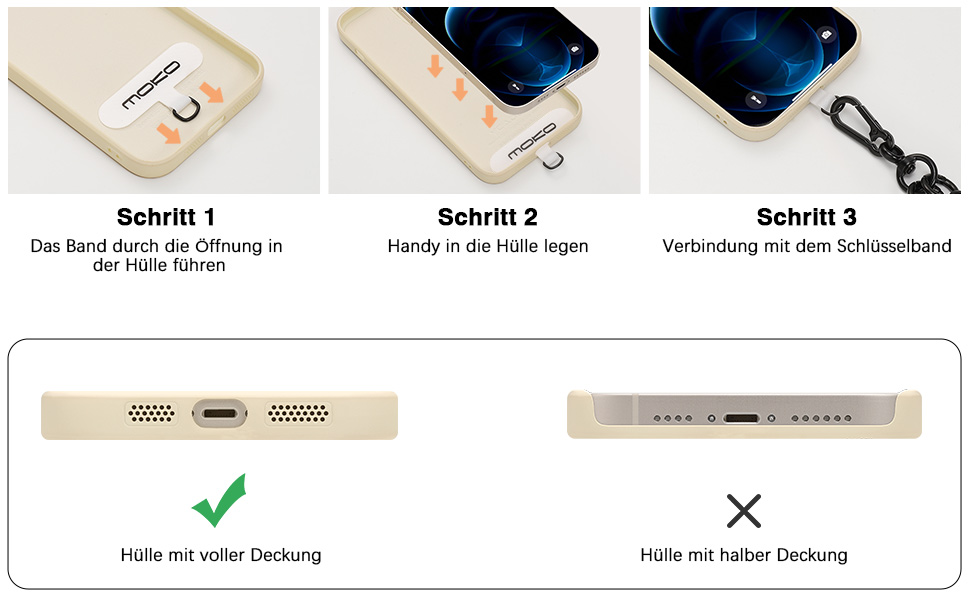 MOKO

MOKO

Schritt 1
Das Band durch die Öffnung in der Hülle führen

Schritt 2
Handy in die Hülle legen

Schritt 3
Verbindung mit dem Schlüsselband

Hülle mit voller Deckung

Hülle mit halber Deckung