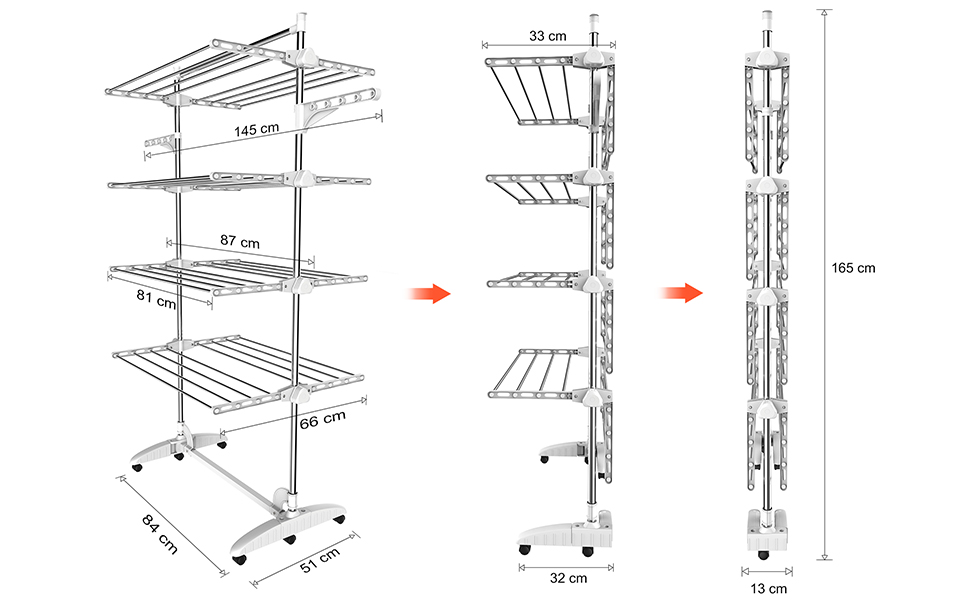 145 cm

87 cm

81 cm

66 cm

84 cm

51 cm

33 cm

32 cm

165 cm

13 cm