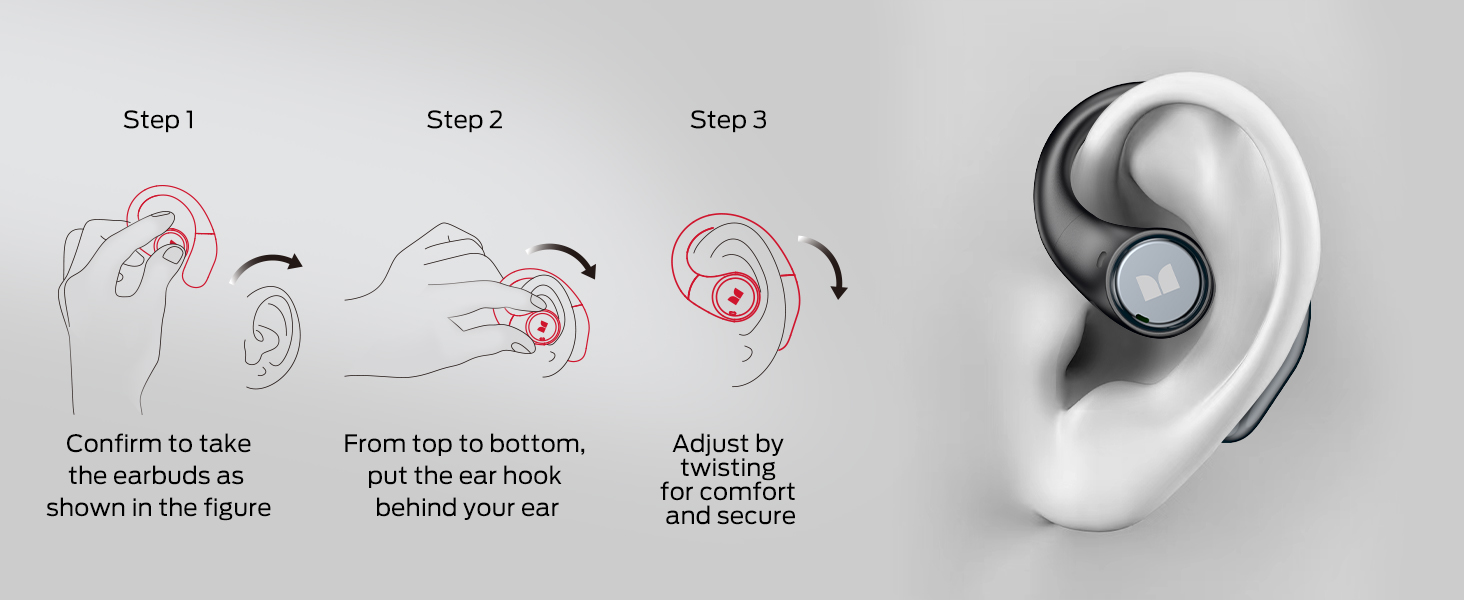 Step 1

Confirm to take the earbuds as shown in the figure

Step 2

From top to bottom, put the ear hook behind your ear

Step 3

Adjust by twisting for comfort and secure