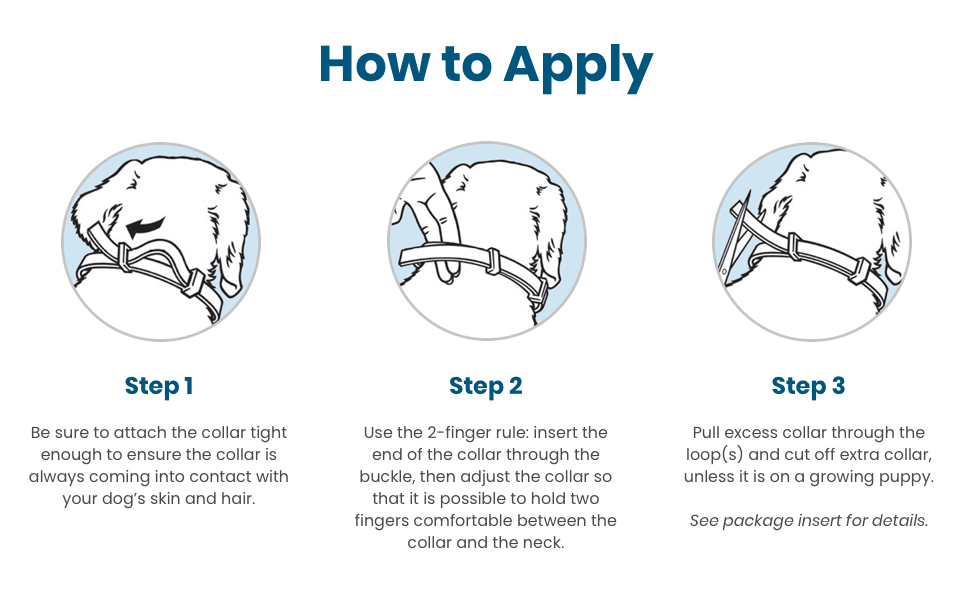 How to Apply

Step 1

Be sure to attach the collar tight enough to ensure the collar is always coming into contact with your dog's skin and hair.

Step 2

Use the 2-finger rule: insert the end of the collar through the buckle, then adjust the collar so that it is possible to hold two fingers comfortable between the collar and the neck.

Step 3

Pull excess collar through the loop(s) and cut off extra collar, unless it is on a growing puppy.

See package insert for details.