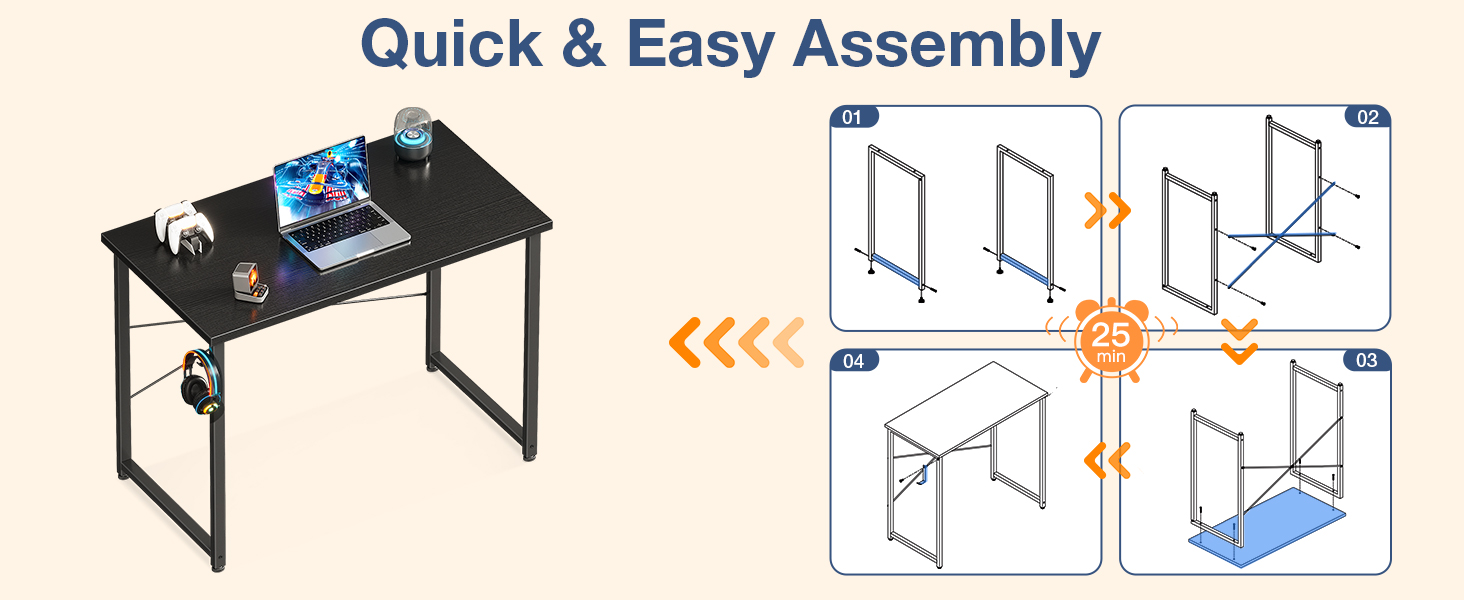 Quick & Easy Assembly

01

02

25
min

04

03