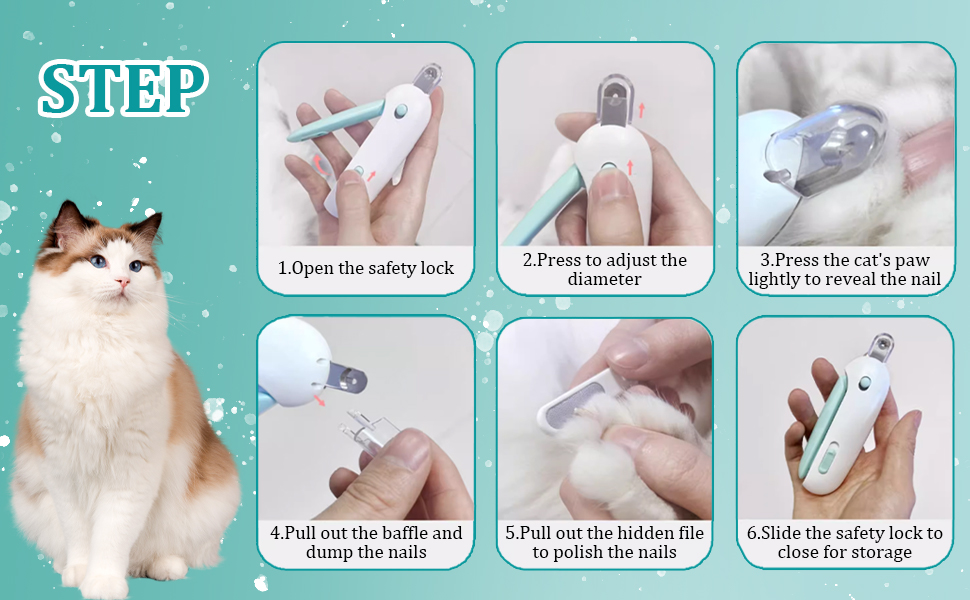 STEP

1.Open the safety lock

2.Press to adjust the diameter

3.Press the cat's paw lightly to reveal the nail

4.Pull out the baffle and dump the nails

5.Pull out the hidden file to polish the nails

6.Slide the safety lock to close for storage