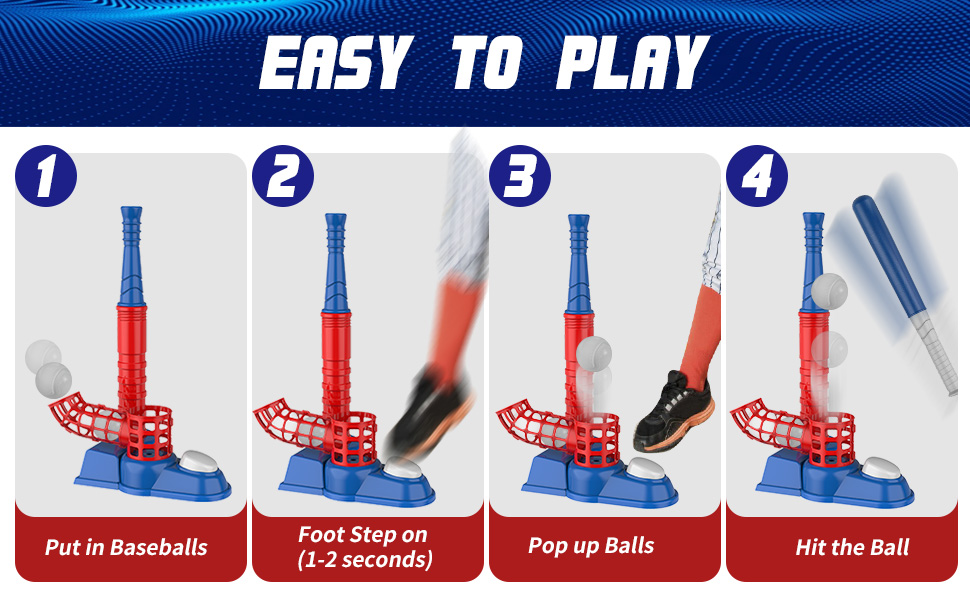 EASY TO PLAY

1

Put in Baseballs

2

Foot Step on (1-2 seconds)

3

Pop up Balls

4

Hit the Ball