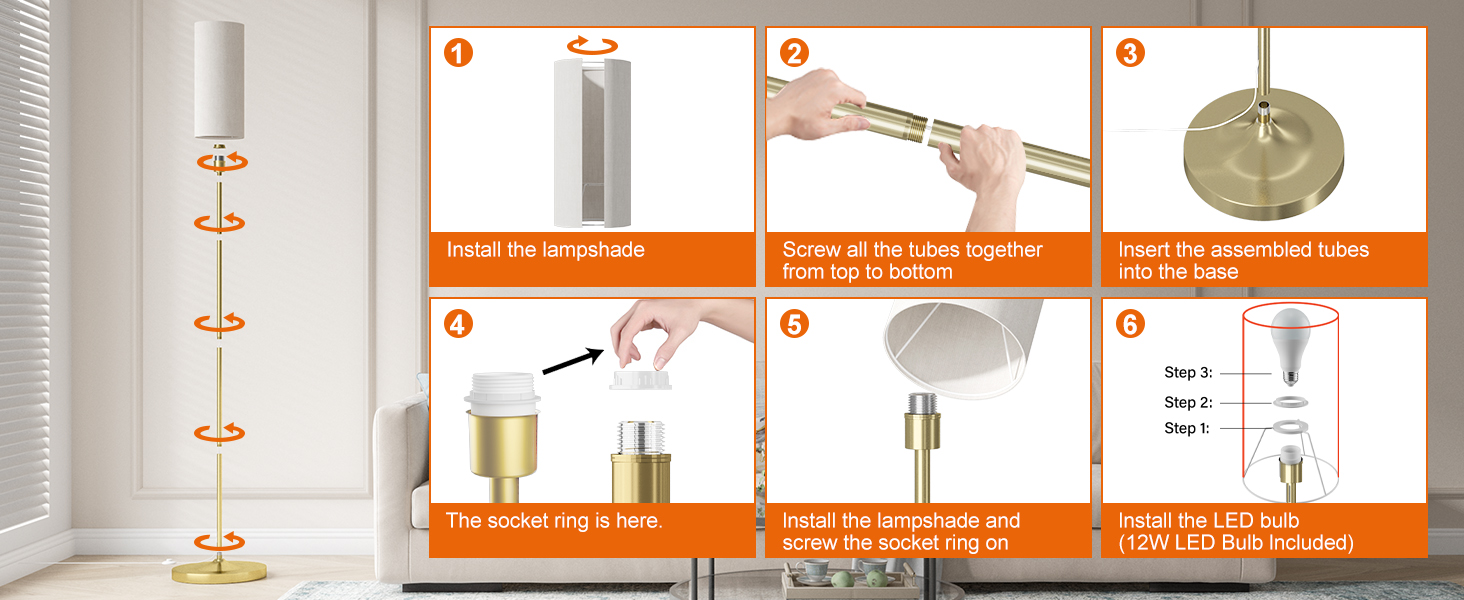 1

Install the lampshade

2

Screw all the tubes together from top to bottom

3

Insert the assembled tubes into the base

4

The socket ring is here.

5

Install the lampshade and screw the socket ring on

6

Step 3:
Step 2:
Step 1:

Install the LED bulb (12W LED Bulb Included)