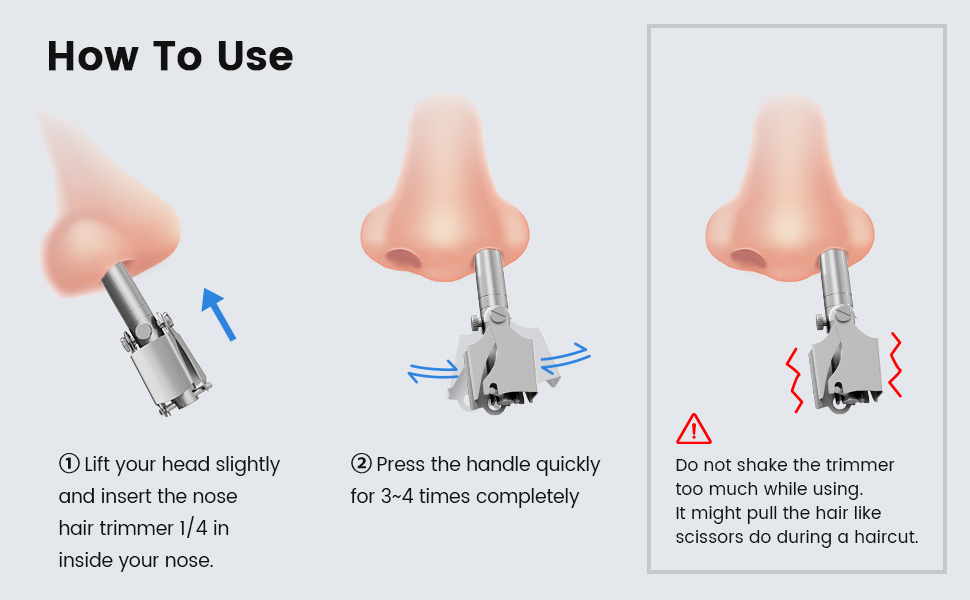 How To Use

① Lift your head slightly and insert the nose hair trimmer 1/4 in inside your nose.

② Press the handle quickly for 3~4 times completely

Do not shake the trimmer too much while using.
It might pull the hair like scissors do during a haircut.