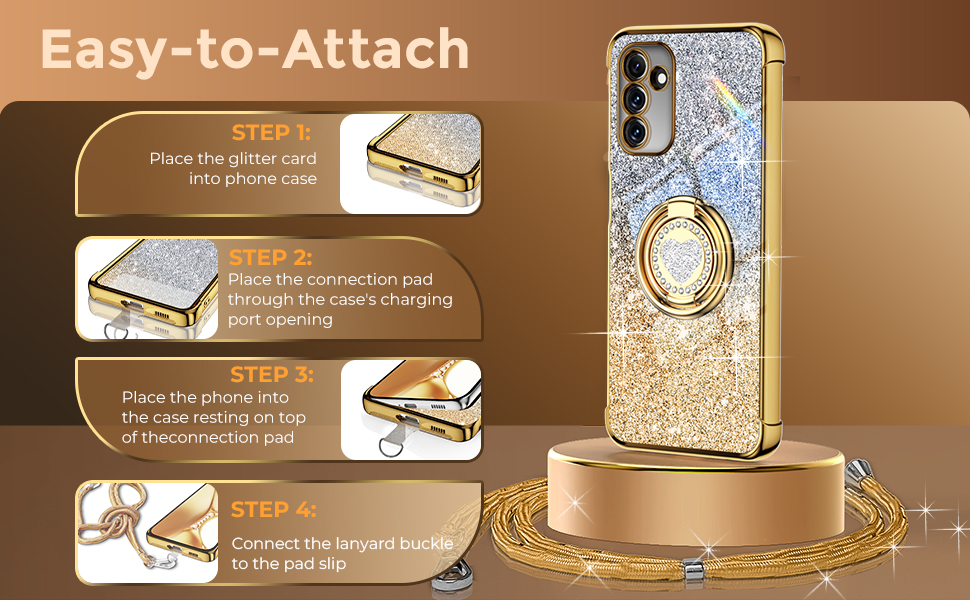 Easy-to-Attach

STEP 1:
Place the glitter card into phone case

STEP 2:
Place the connection pad through the case's charging port opening

STEP 3:
Place the phone into the case resting on top of theconnection pad

STEP 4:
Connect the lanyard buckle to the pad slip