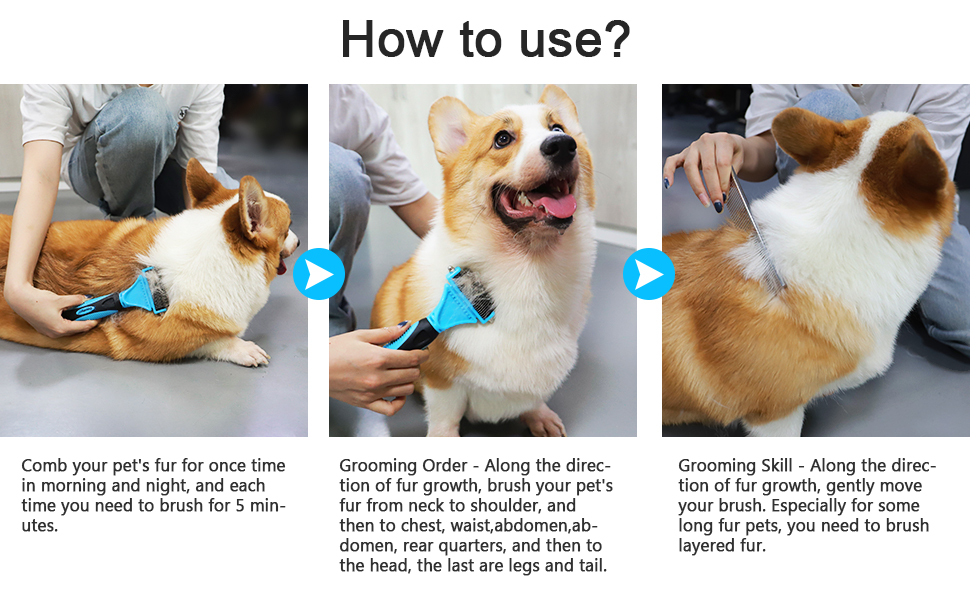 How to use?

Comb your pet's fur for once time in morning and night, and each time you need to brush for 5 minutes.

Grooming Order - Along the direction of fur growth, brush your pet's fur from neck to shoulder, and then to chest, waist,abdomen,abdomen, rear quarters, and then to the head, the last are legs and tail.

Grooming Skill - Along the direction of fur growth, gently move your brush. Especially for some long fur pets, you need to brush layered fur.