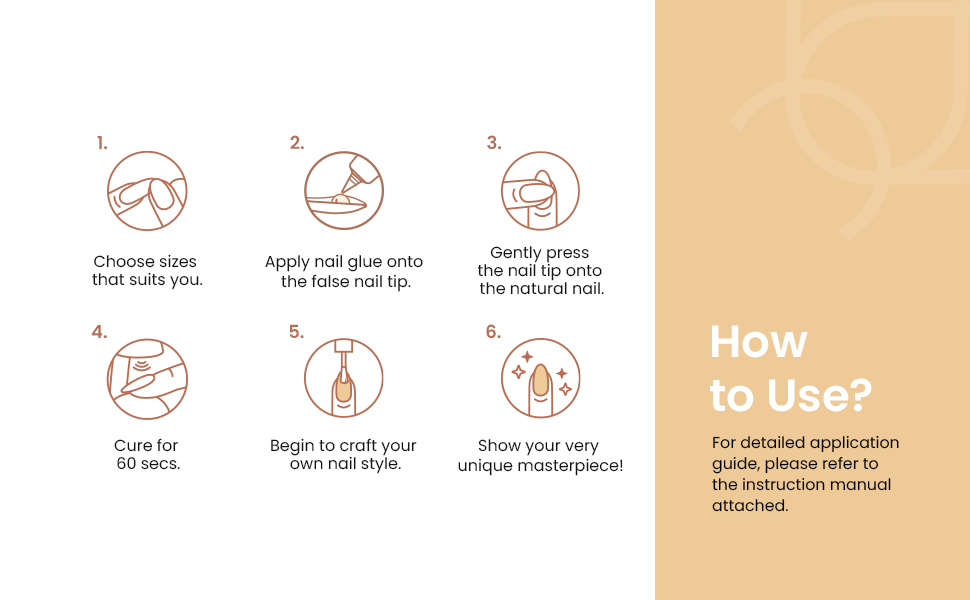 1.

Choose sizes that suits you.

2.

Apply nail glue onto the false nail tip.

3.

Gently press the nail tip onto the natural nail.

4.

Cure for 60 secs.

5.

Begin to craft your own nail style.

6.

Show your very unique masterpiece!

How to Use?

For detailed application guide, please refer to the instruction manual attached.