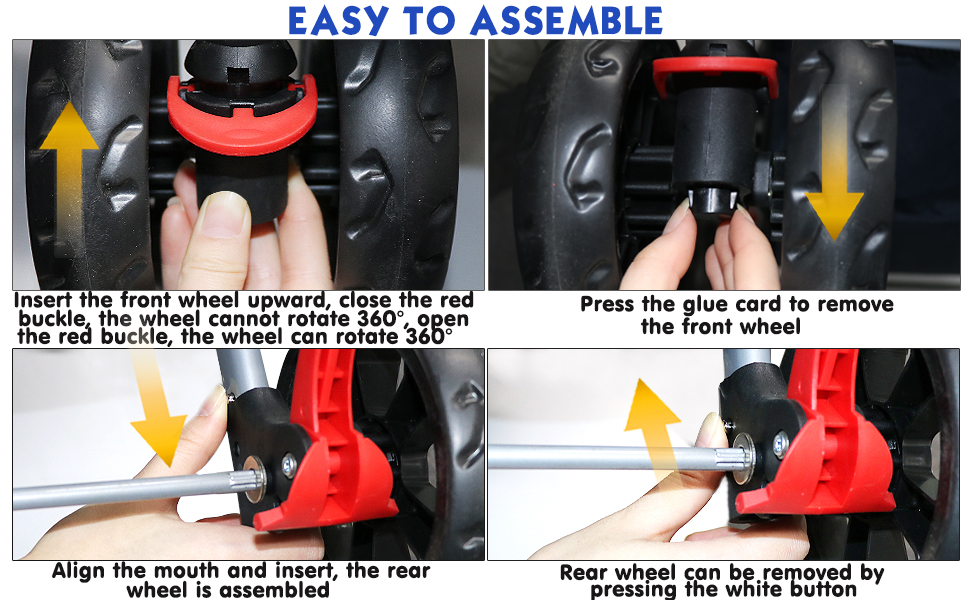 EASY TO ASSEMBLE

Insert the front wheel upward, close the red buckle, the wheel cannot rotate 360°, open the red buckle, the wheel can rotate 360°

Press the glue card to remove the front wheel

Align the mouth and insert, the rear wheel is assembled

Rear wheel can be removed by pressing the white button