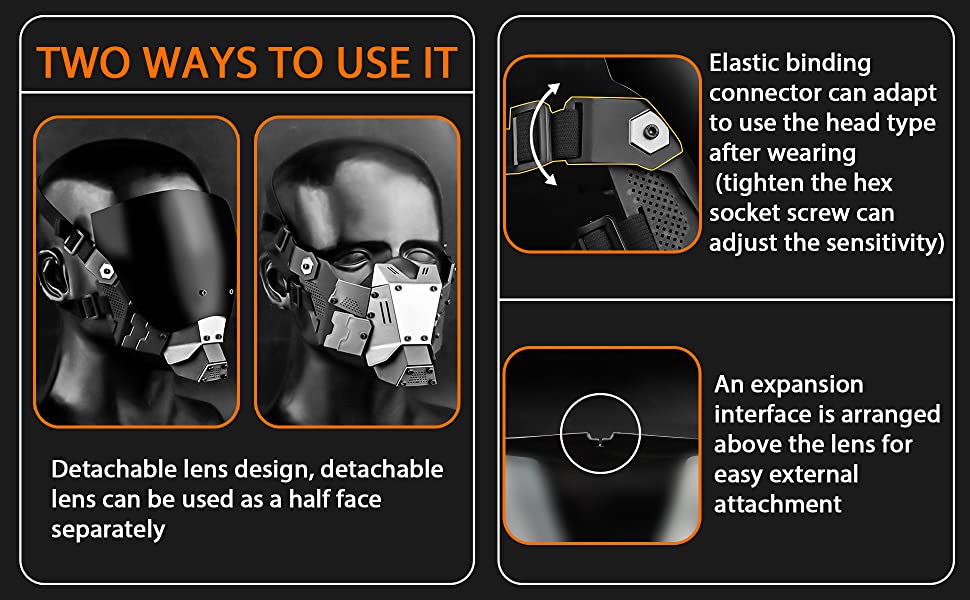 TWO WAYS TO USE IT

Detachable lens design, detachable lens can be used as a half face separately

Elastic binding connector can adapt to use the head type after wearing (tighten the hex socket screw can adjust the sensitivity)

An expansion interface is arranged above the lens for easy external attachment